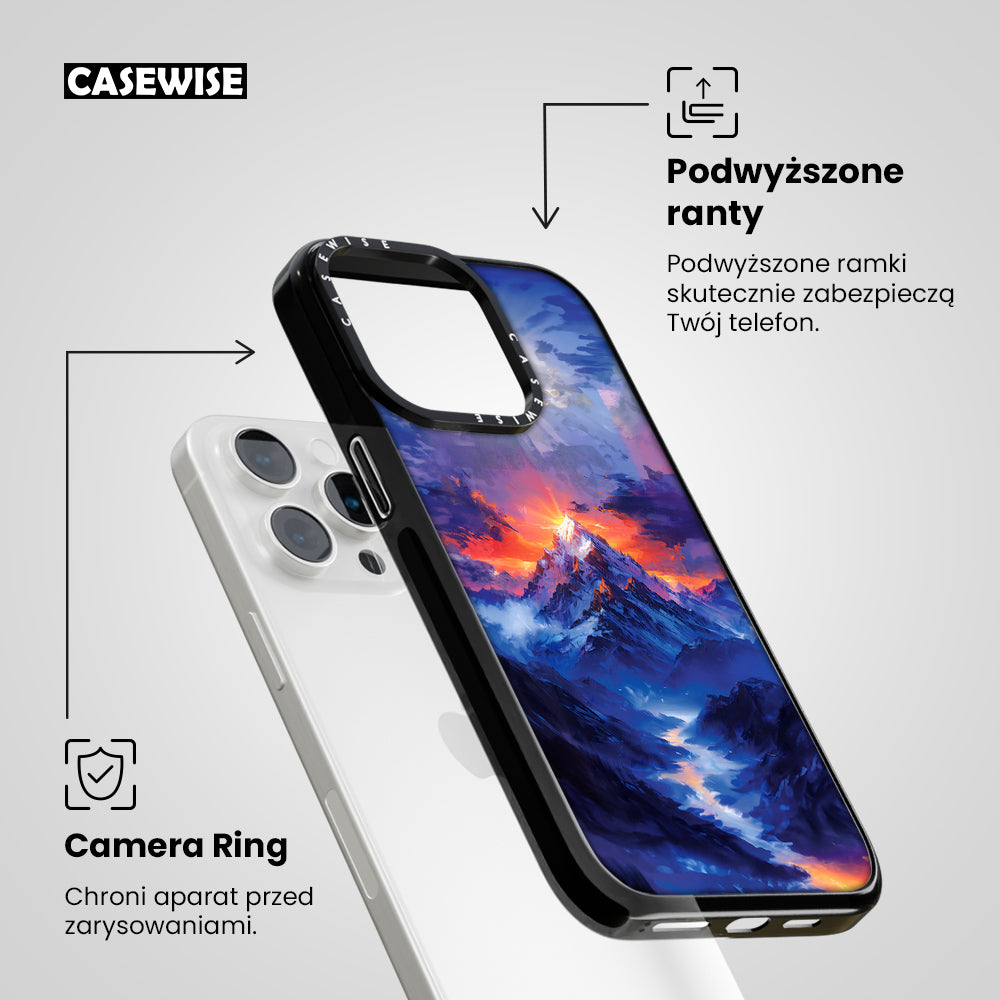 CASEWISE

Podwyższone ranty

Podwyższone ramki skutecznie zabezpieczą Twój telefon.

CASEWISE

CASEWISE

Camera Ring

Chroni aparat przed zarysowaniami.