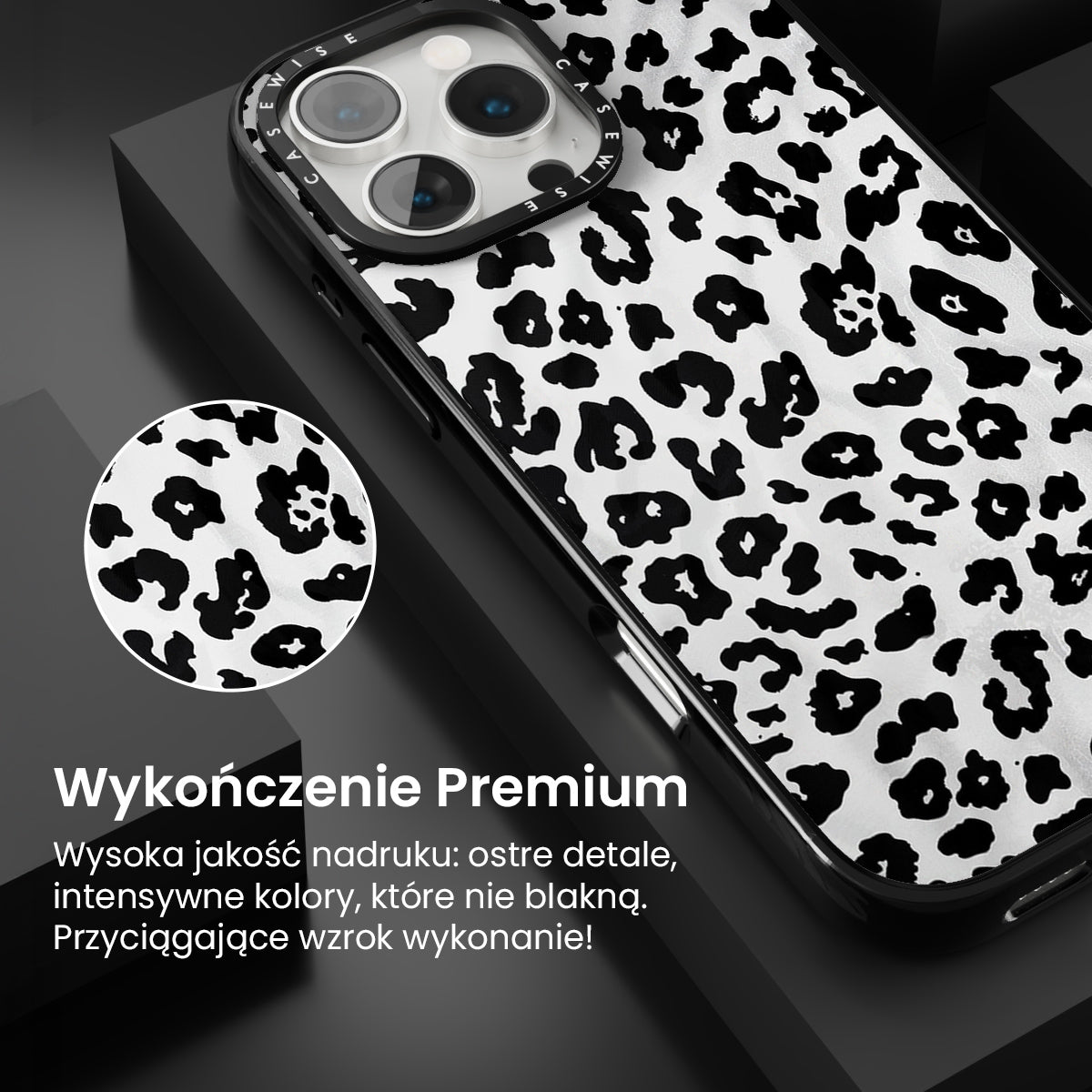 CASEWISE CASEWISE

Wykończenie Premium

Wysoka jakość nadruku: ostre detale, intensywne kolory, które nie blakną. Przyciągające wzrok wykonanie!