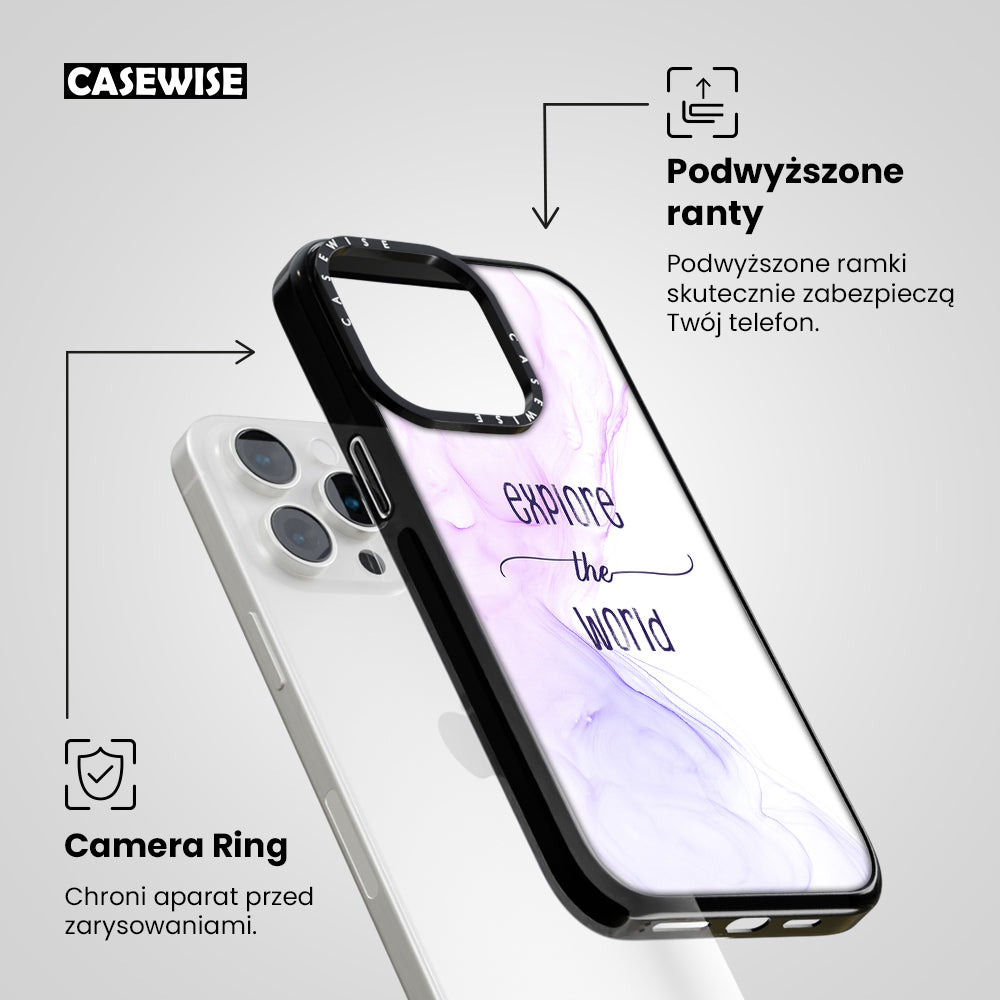 CASEWISE

Podwyższone ranty

Podwyższone ramki skutecznie zabezpieczą Twój telefon.

CASEWISE CASEWISE

explore the world

Camera Ring

Chroni aparat przed zarysowaniami.