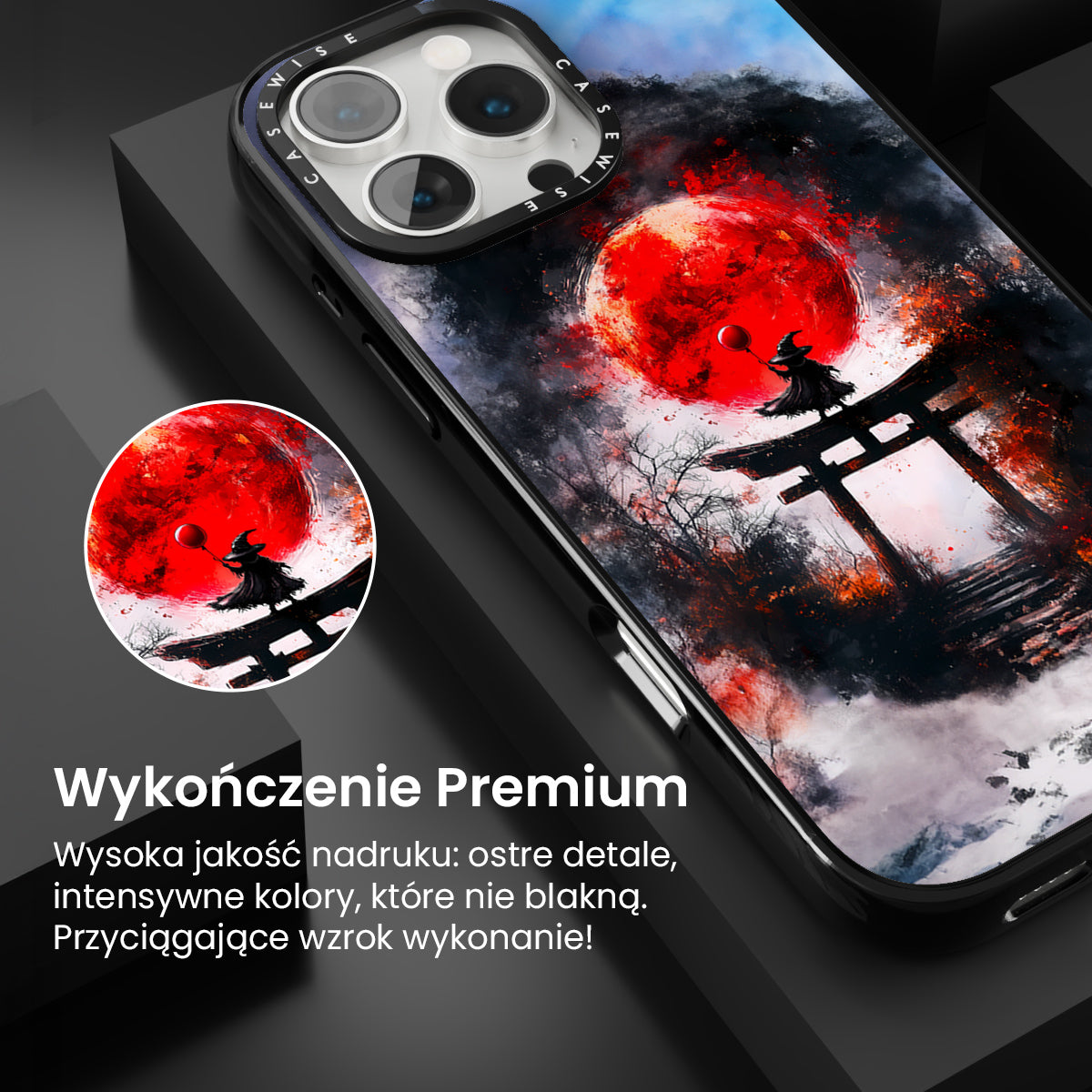 CASEWISE CASEWISE

Wykończenie Premium

Wysoka jakość nadruku: ostre detale, intensywne kolory, które nie blakną. Przyciągające wzrok wykonanie!