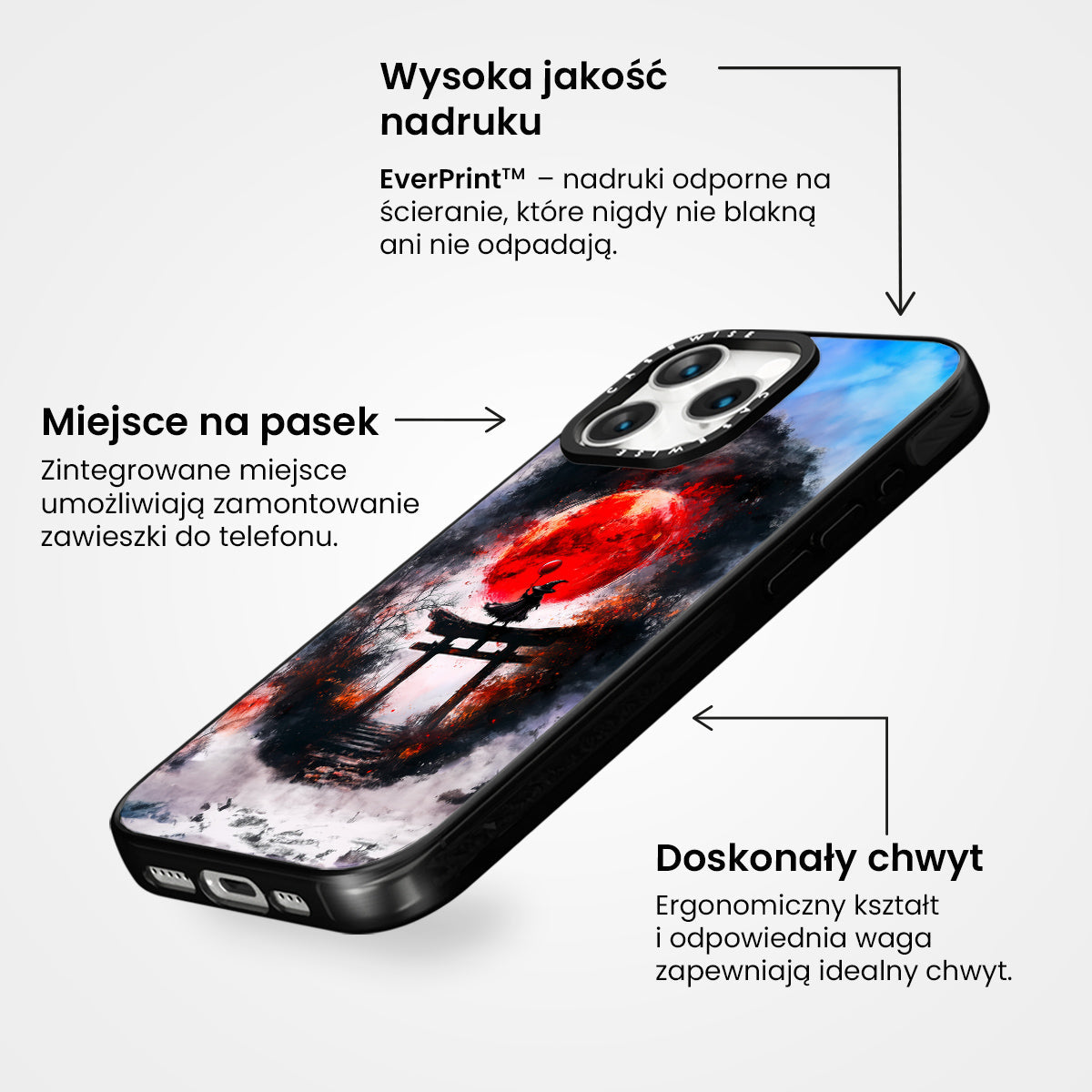 Wysoka jakość nadruku

EverPrint™ – nadruki odporne na ścieranie, które nigdy nie blakną ani nie odpadają.

Miejsce na pasek

Zintegrowane miejsce umożliwiają zamontowanie zawieszki do telefonu.

CASEWISE

CASEWISE

Doskonały chwyt

Ergonomiczny kształt i odpowiednia waga zapewniają idealny chwyt.