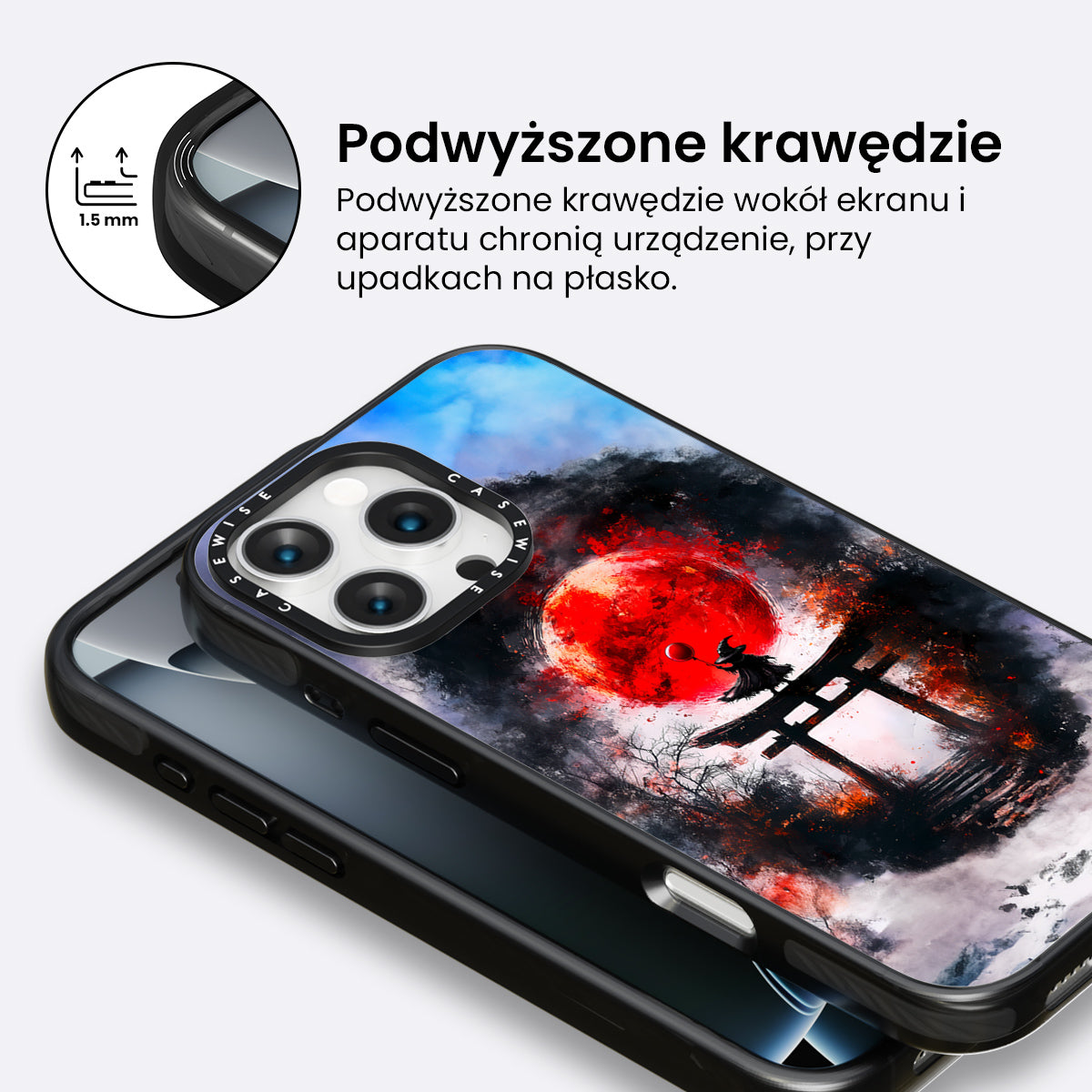 1.5 mm

Podwyższone krawędzie

Podwyższone krawędzie wokół ekranu i aparatu chronią urządzenie, przy upadkach na płasko.

CASEWISE CASEWISE