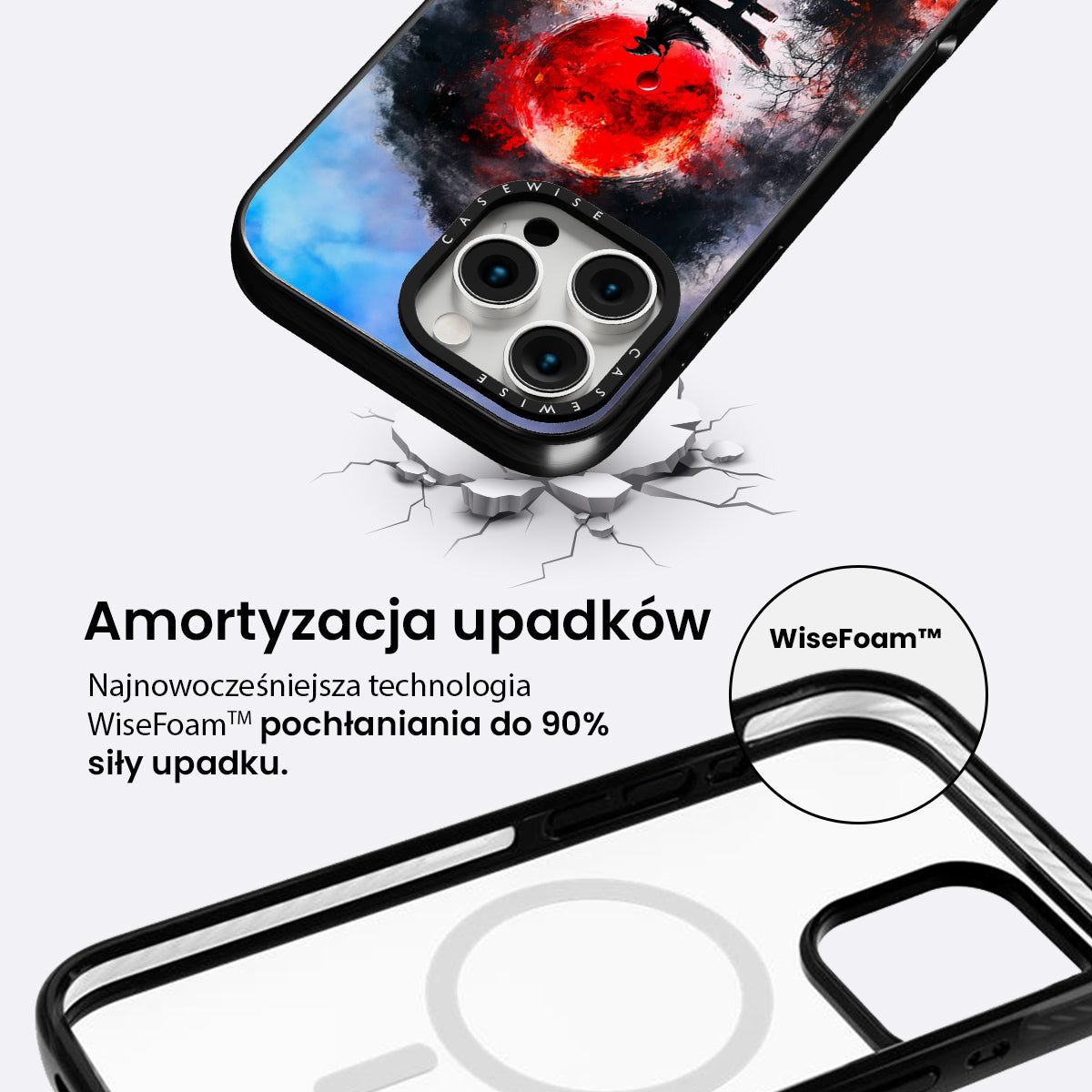 CASEWISE

CASEWISE

Amortyzacja upadków

Najnowocześniejsza technologia WiseFoam™ pochłaniania do 90% siły upadku.

WiseFoam™