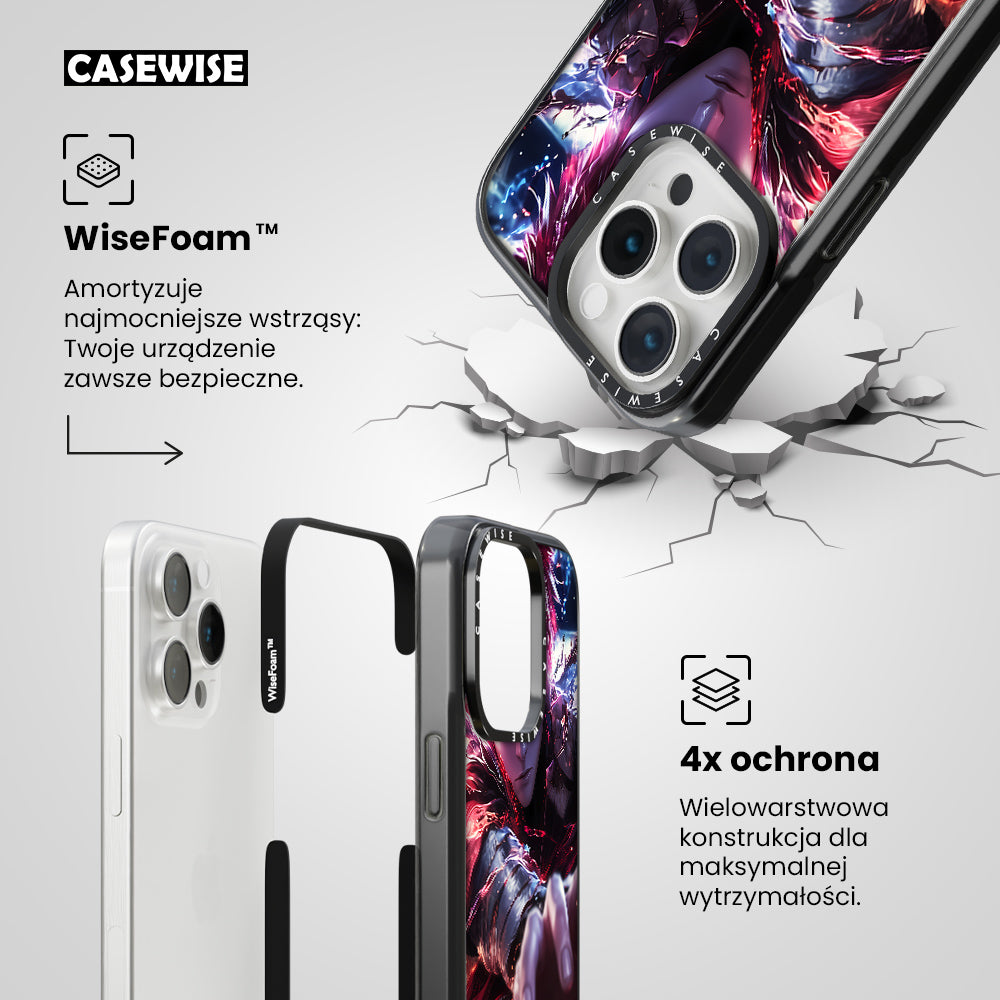 CASEWISE

WiseFoam™

Amortyzuje najmocniejsze wstrząsy: Twoje urządzenie zawsze bezpieczne.

CASEWISE

CASEWISE

WiseFoam™

CASEWISE

4x ochrona

Wielowarstwowa konstrukcja dla maksymalnej wytrzymałości.