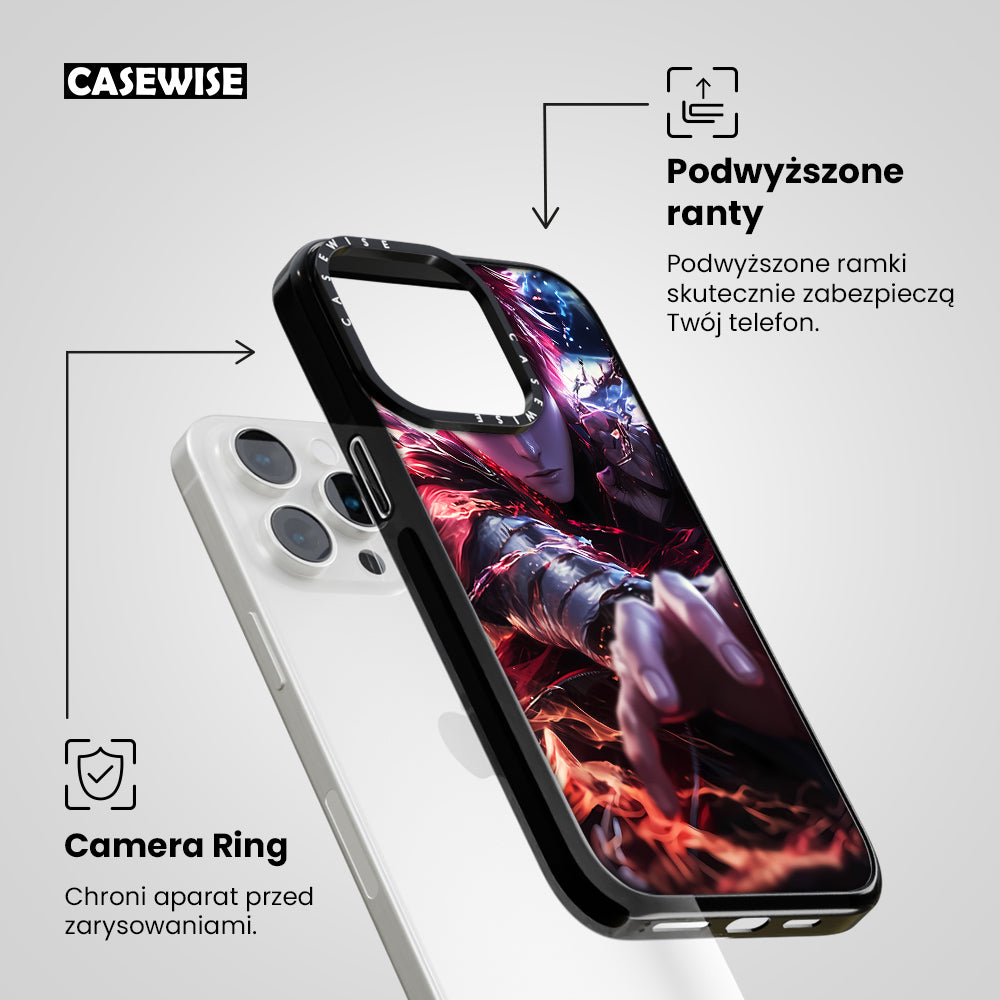 CASEWISE

Podwyższone ranty

Podwyższone ramki skutecznie zabezpieczą Twój telefon.

CASEWISE CASEWISE

Camera Ring

Chroni aparat przed zarysowaniami.