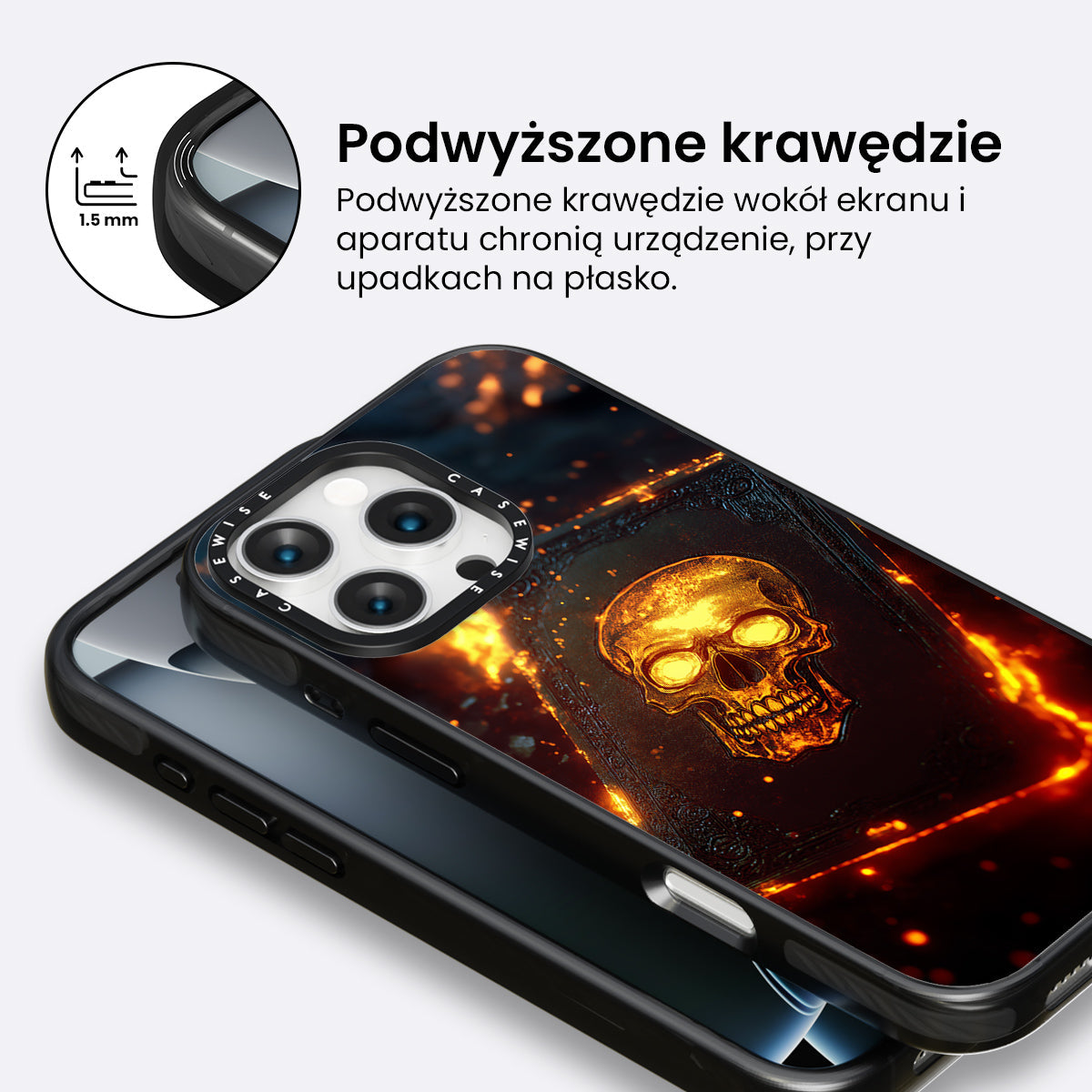 1.5 mm

Podwyższone krawędzie

Podwyższone krawędzie wokół ekranu i aparatu chronią urządzenie, przy upadkach na płasko.

CASEWISE CASEWISE