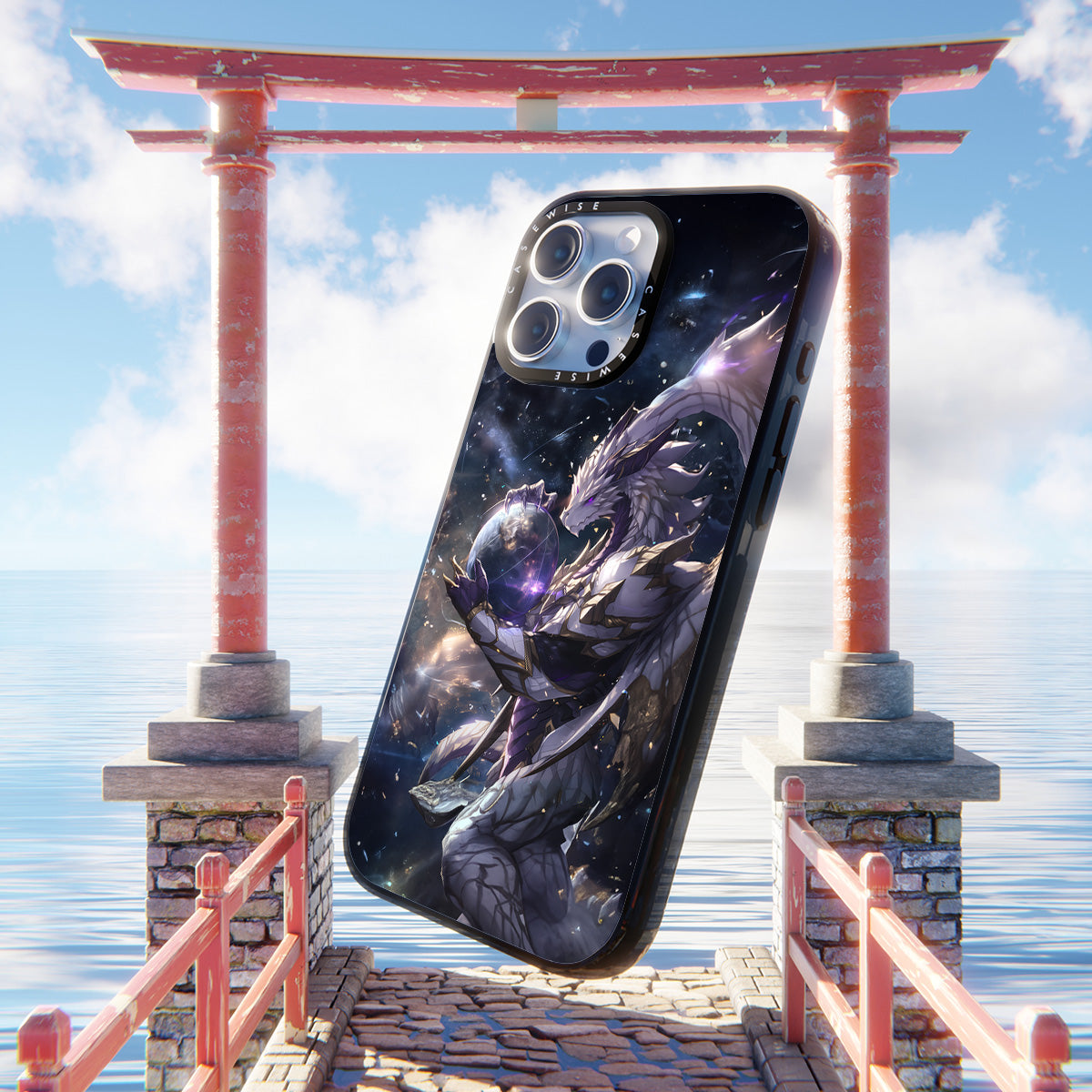 CASEWISE CASEWISE