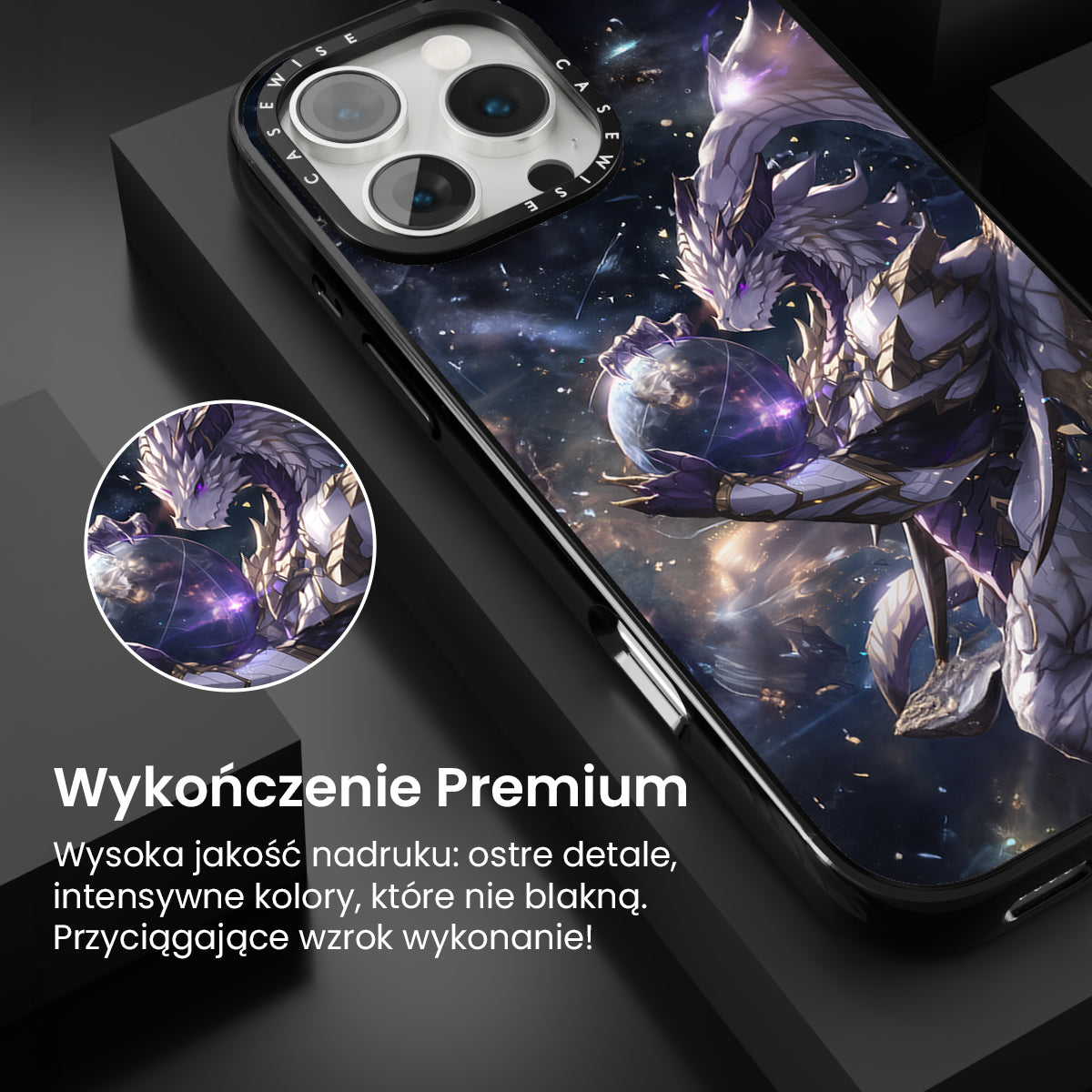 CASEWISE CASEWISE

Wykończenie Premium

Wysoka jakość nadruku: ostre detale, intensywne kolory, które nie blakną. Przyciągające wzrok wykonanie!