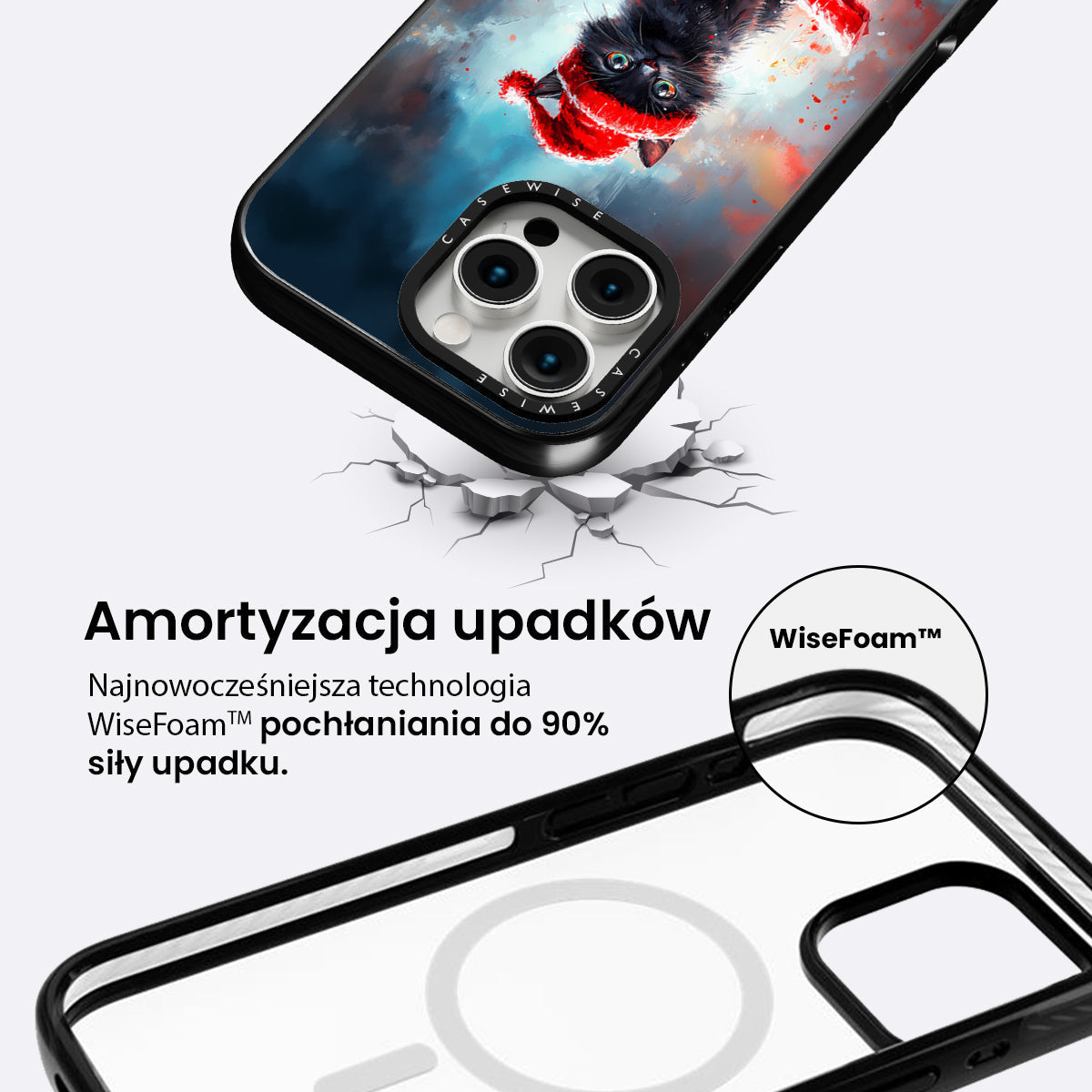 CASEWISE

CASEWISE

Amortyzacja upadków

Najnowocześniejsza technologia WiseFoam™ pochłaniania do 90% siły upadku.

WiseFoam™