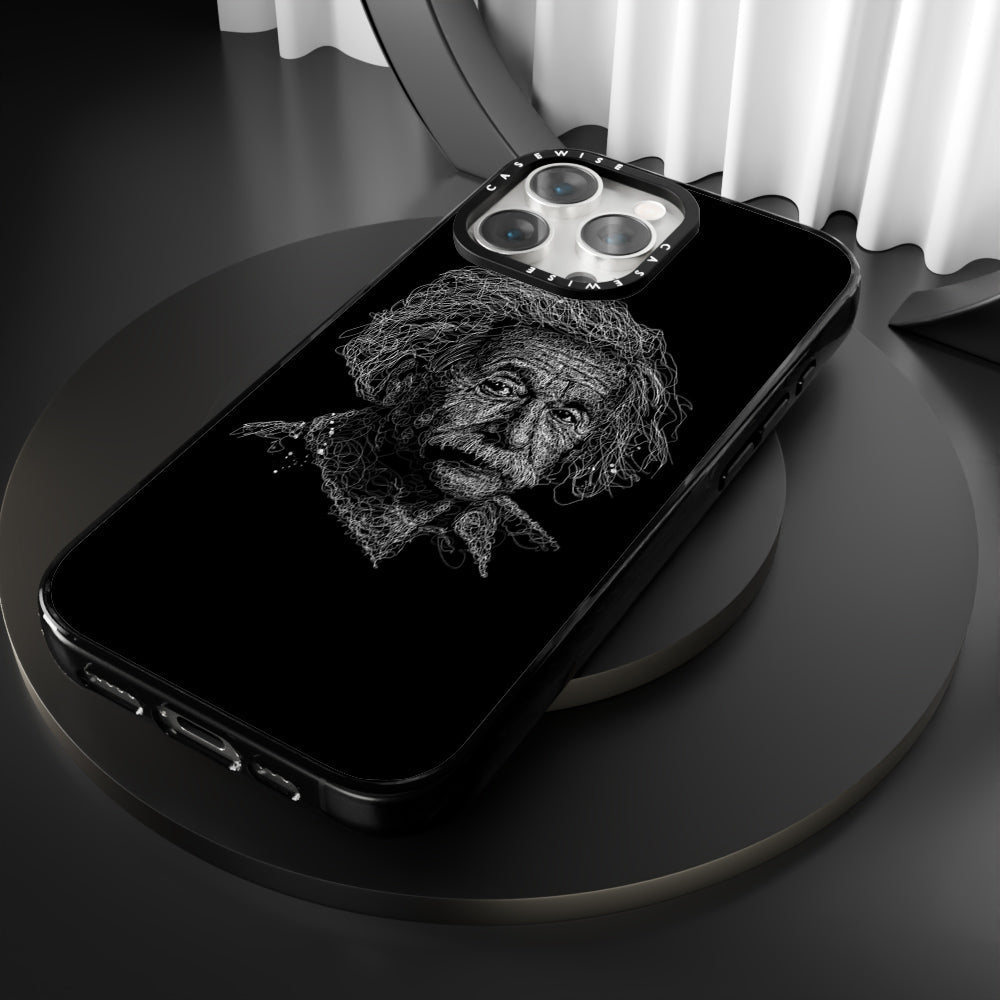 CASEWISE
CASEWISE