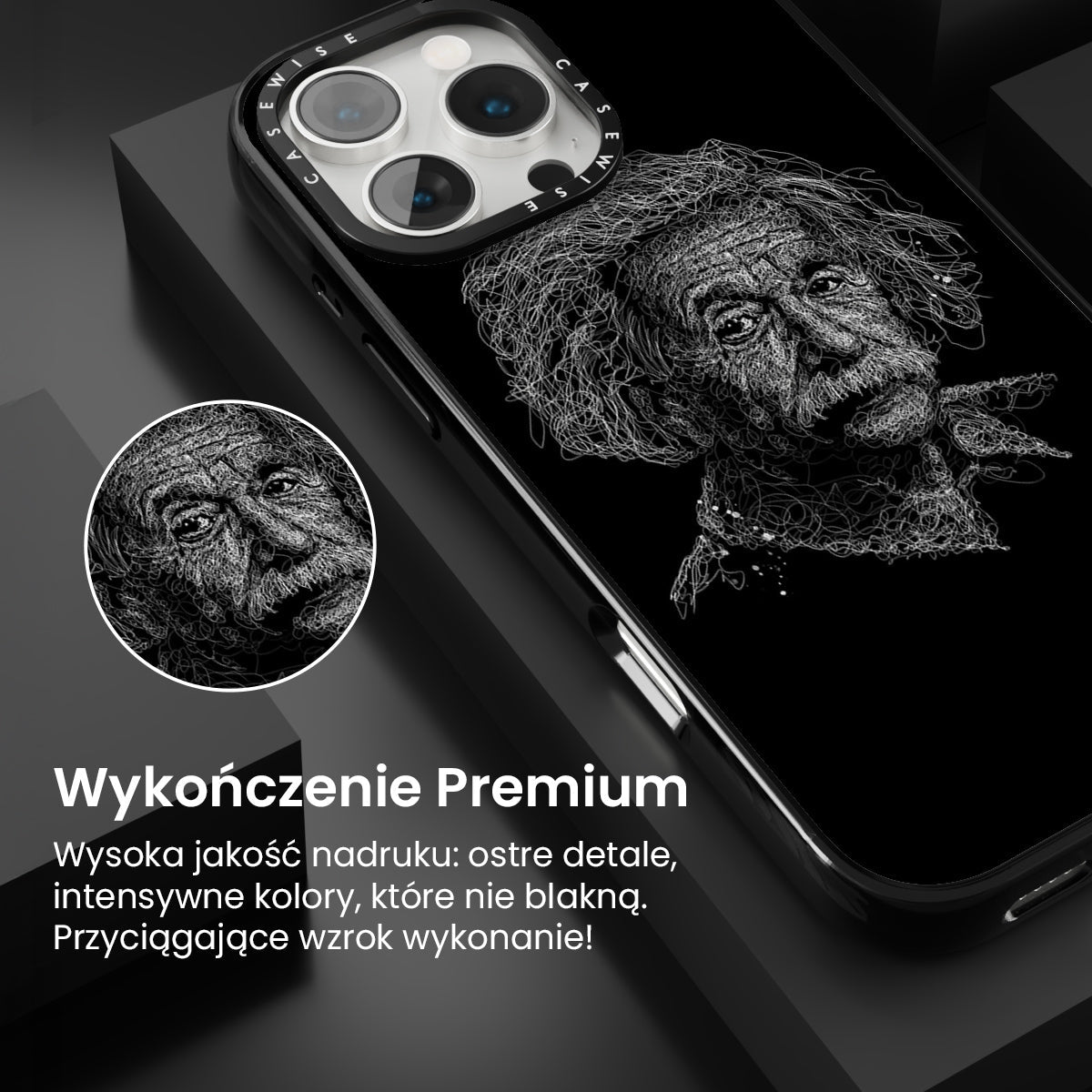 CASEWISE CASEWISE

Wykończenie Premium

Wysoka jakość nadruku: ostre detale, intensywne kolory, które nie blakną. Przyciągające wzrok wykonanie!