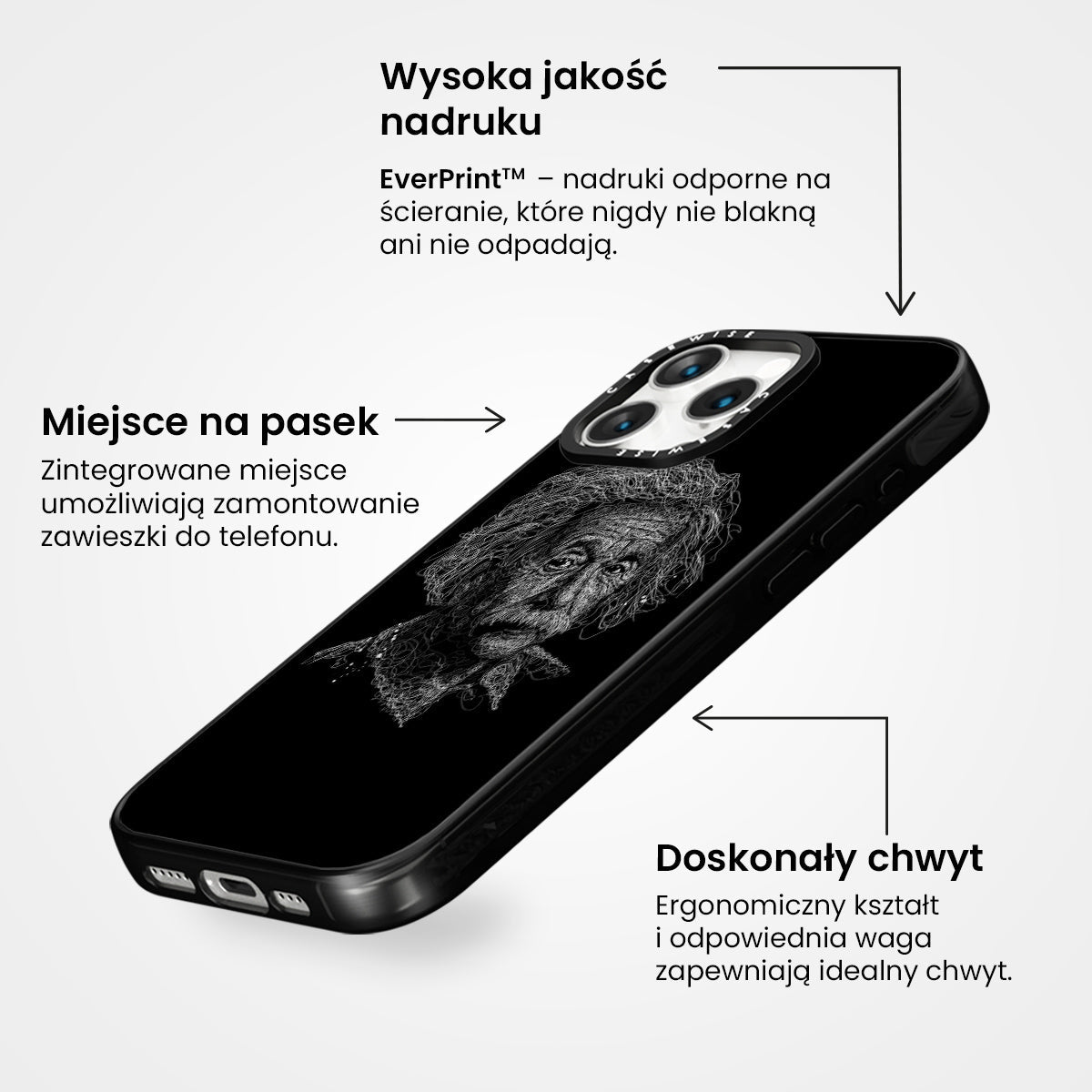 Wysoka jakość nadruku

EverPrint™ – nadruki odporne na ścieranie, które nigdy nie blakną ani nie odpadają.

CASEWISE

CASEWISE

Miejsce na pasek

Zintegrowane miejsce umożliwiają zamontowanie zawieszki do telefonu.

Doskonały chwyt

Ergonomiczny kształt i odpowiednia waga zapewniają idealny chwyt.