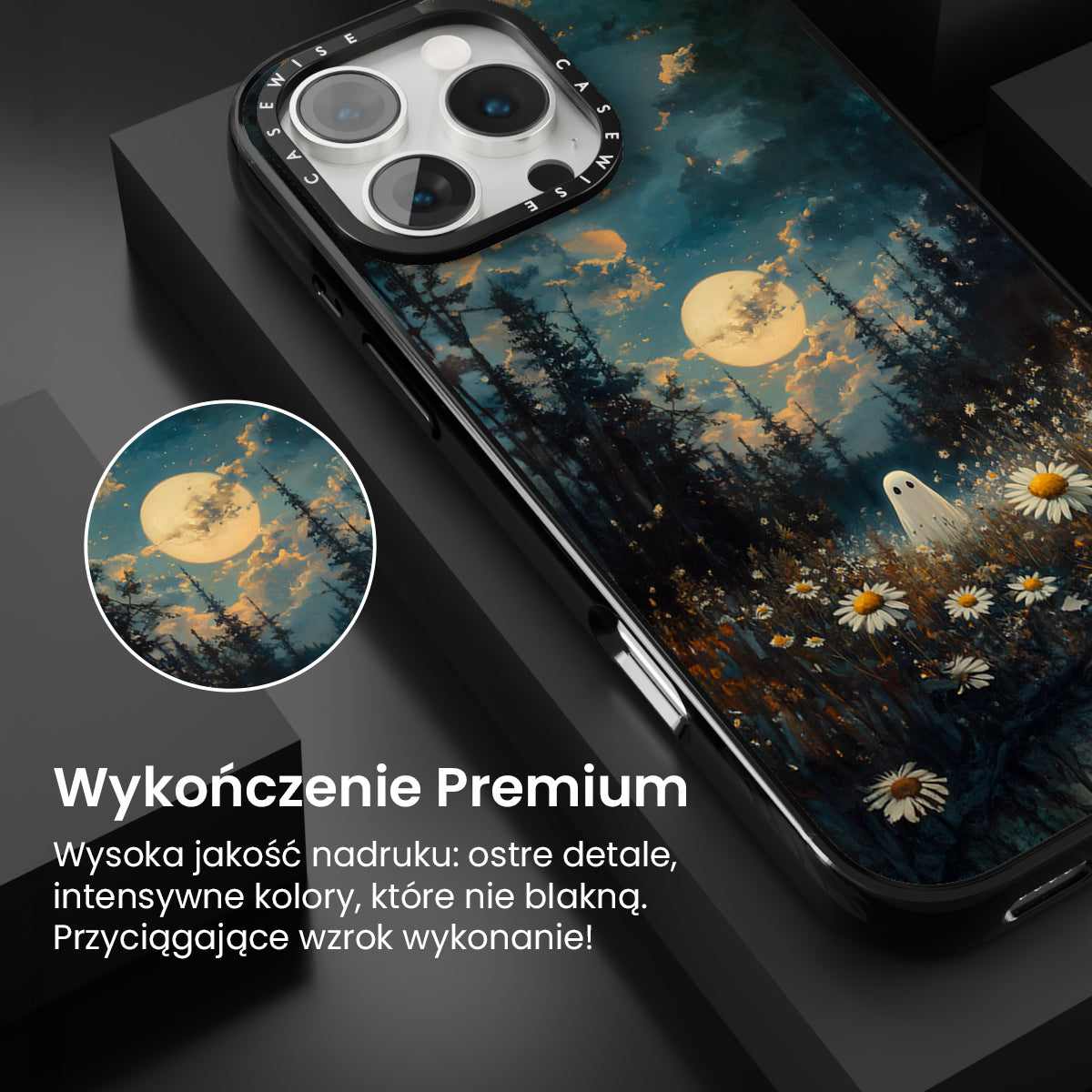 CASEWISE CASEWISE

Wykończenie Premium

Wysoka jakość nadruku: ostre detale, intensywne kolory, które nie blakną. Przyciągające wzrok wykonanie!