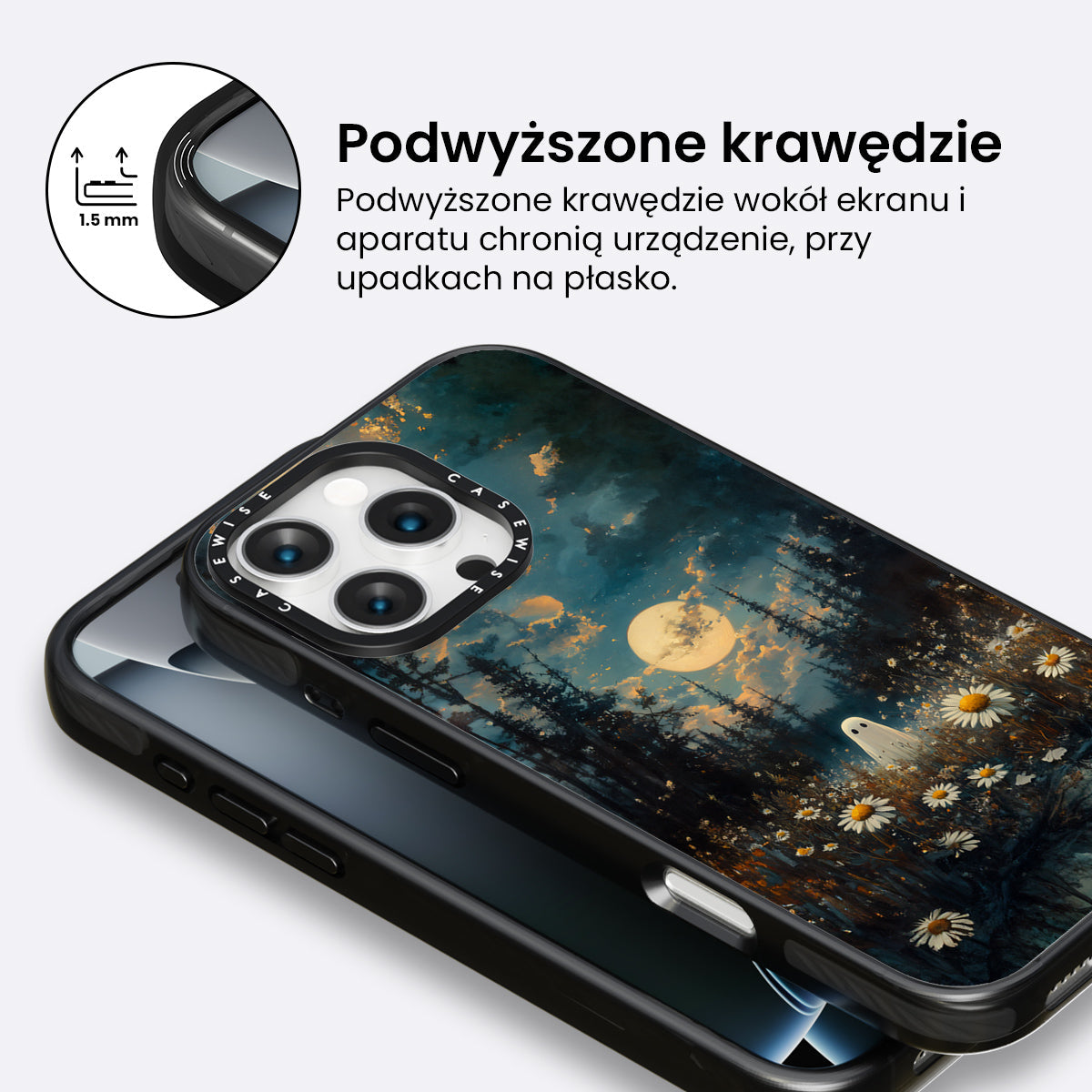 1.5 mm

Podwyższone krawędzie

Podwyższone krawędzie wokół ekranu i aparatu chronią urządzenie, przy upadkach na płasko.

CASEWISE CASEWISE