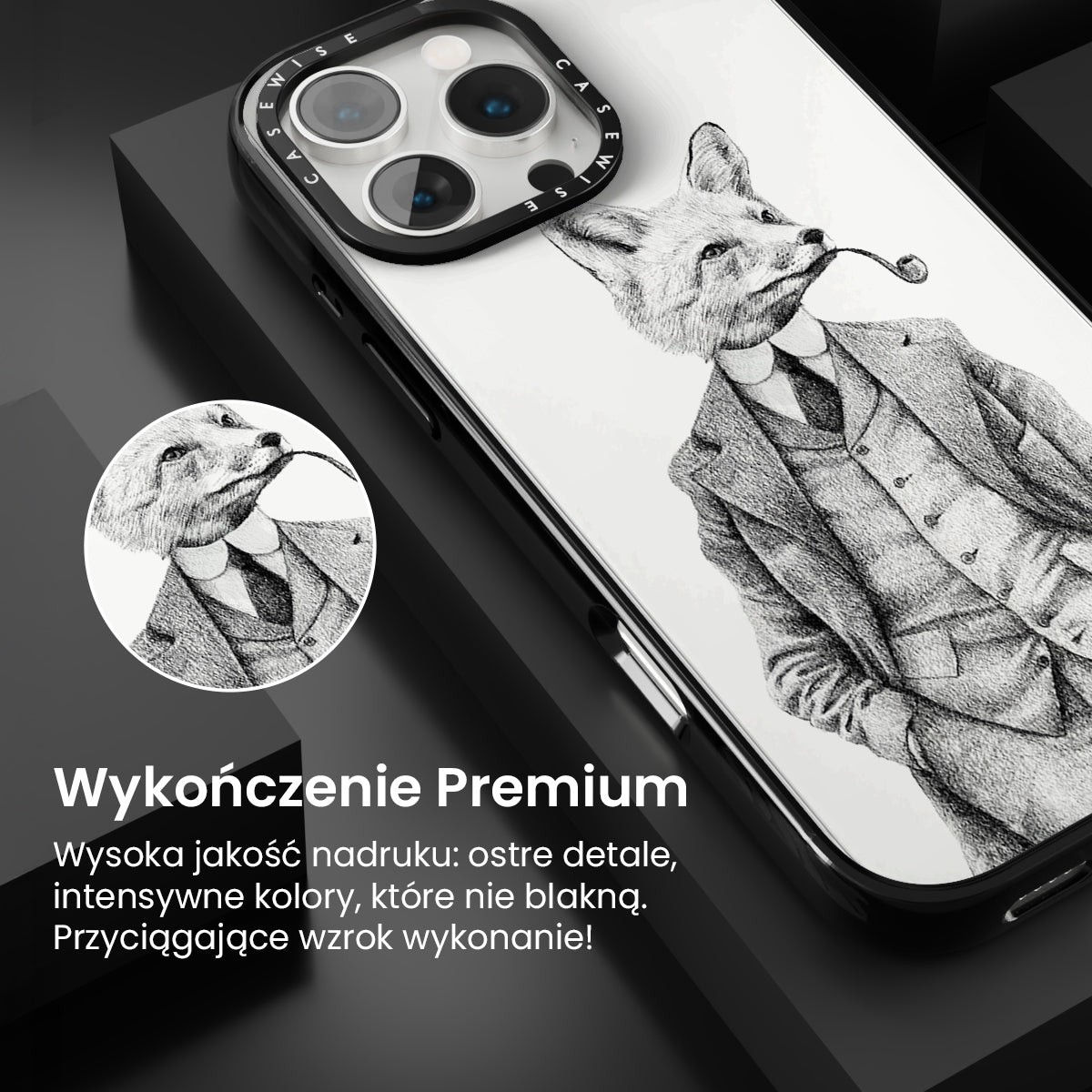 CASEWISE CASEWISE

Wykończenie Premium

Wysoka jakość nadruku: ostre detale, intensywne kolory, które nie blakną. Przyciągające wzrok wykonanie!