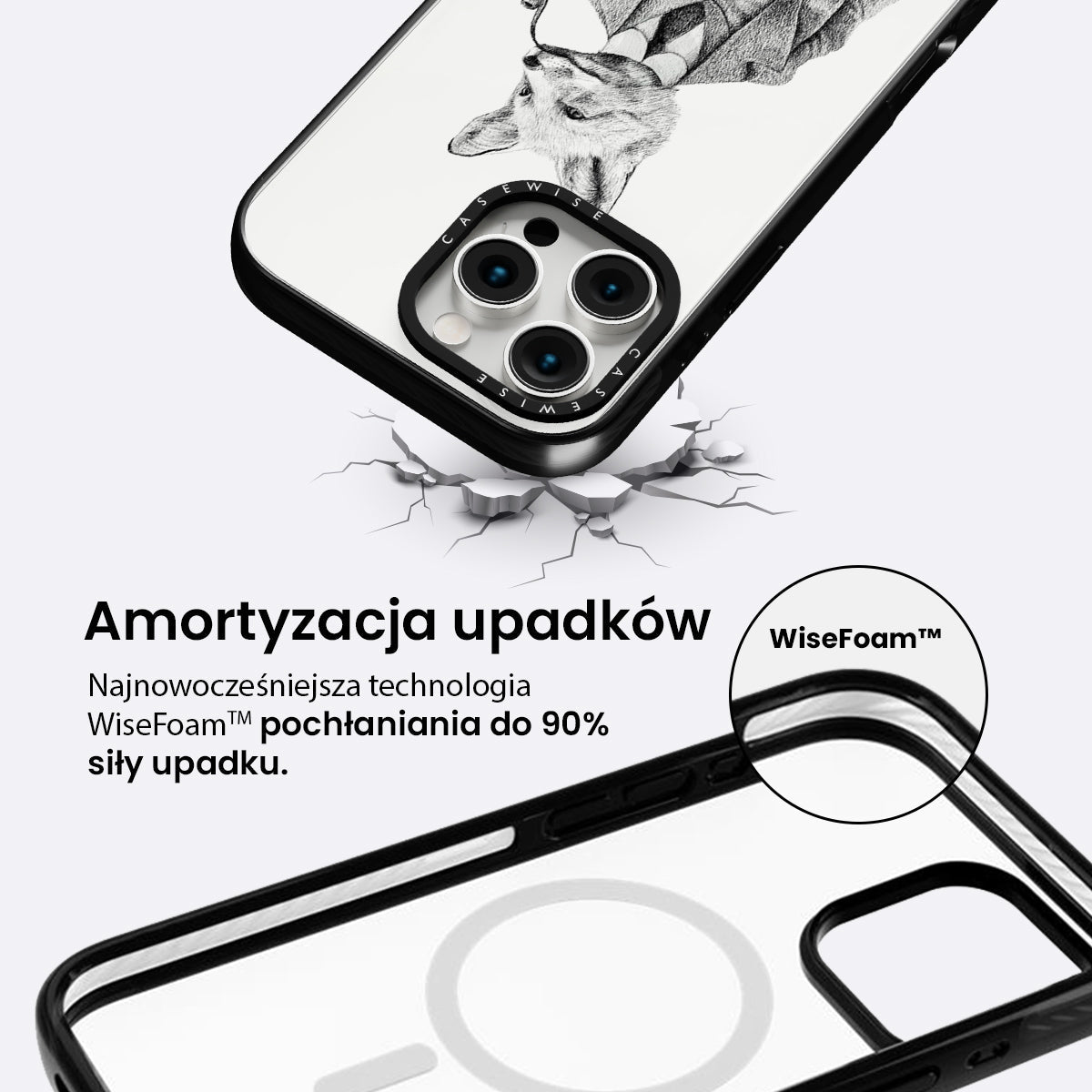 CASEWISE CASEWISE

Amortyzacja upadków

Najnowocześniejsza technologia WiseFoam™ pochłaniania do 90% siły upadku.

WiseFoam™