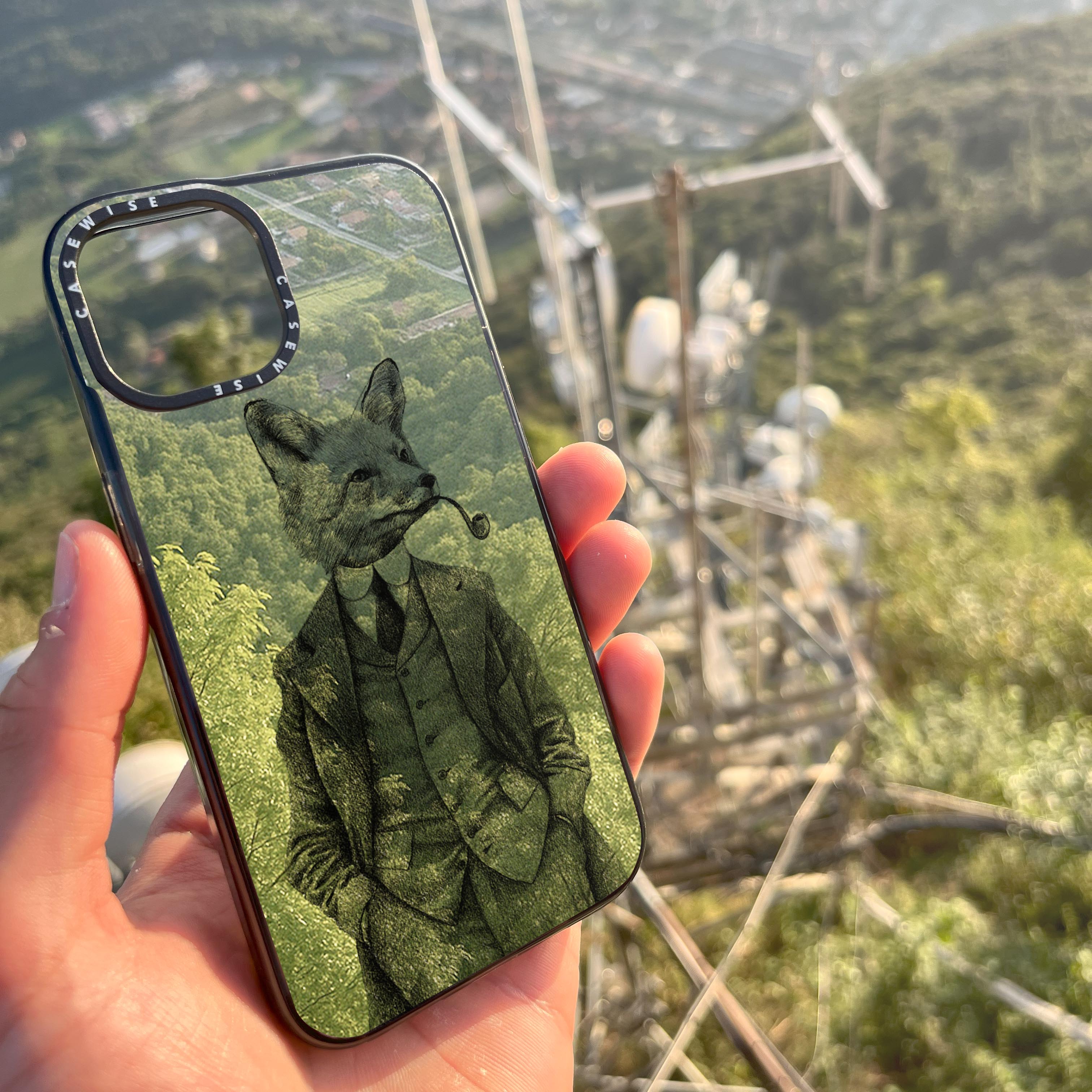 CASEWISE CASEWISE