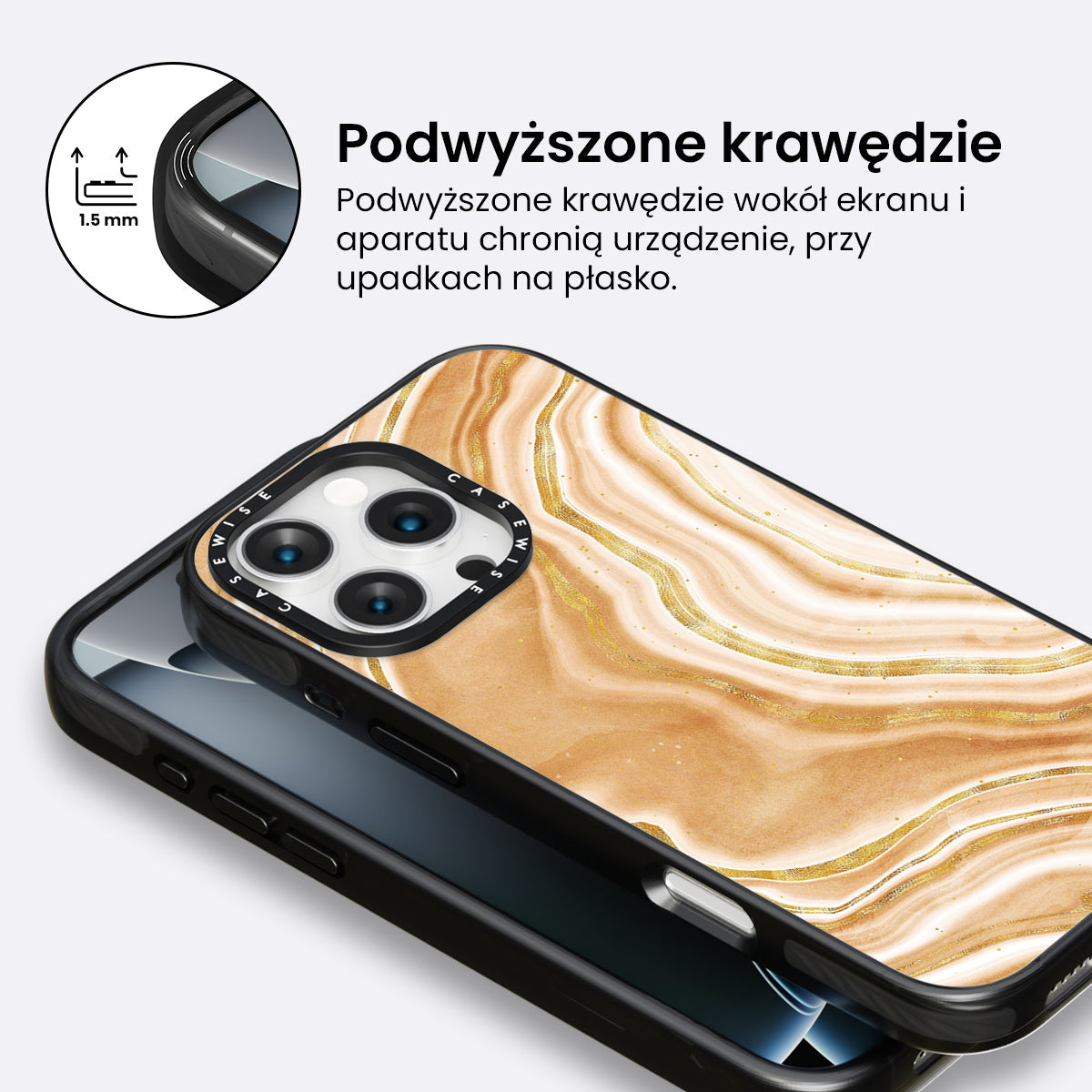 1.5 mm

Podwyższone krawędzie

Podwyższone krawędzie wokół ekranu i aparatu chronią urządzenie, przy upadkach na płasko.

CASEWISE CASEWISE