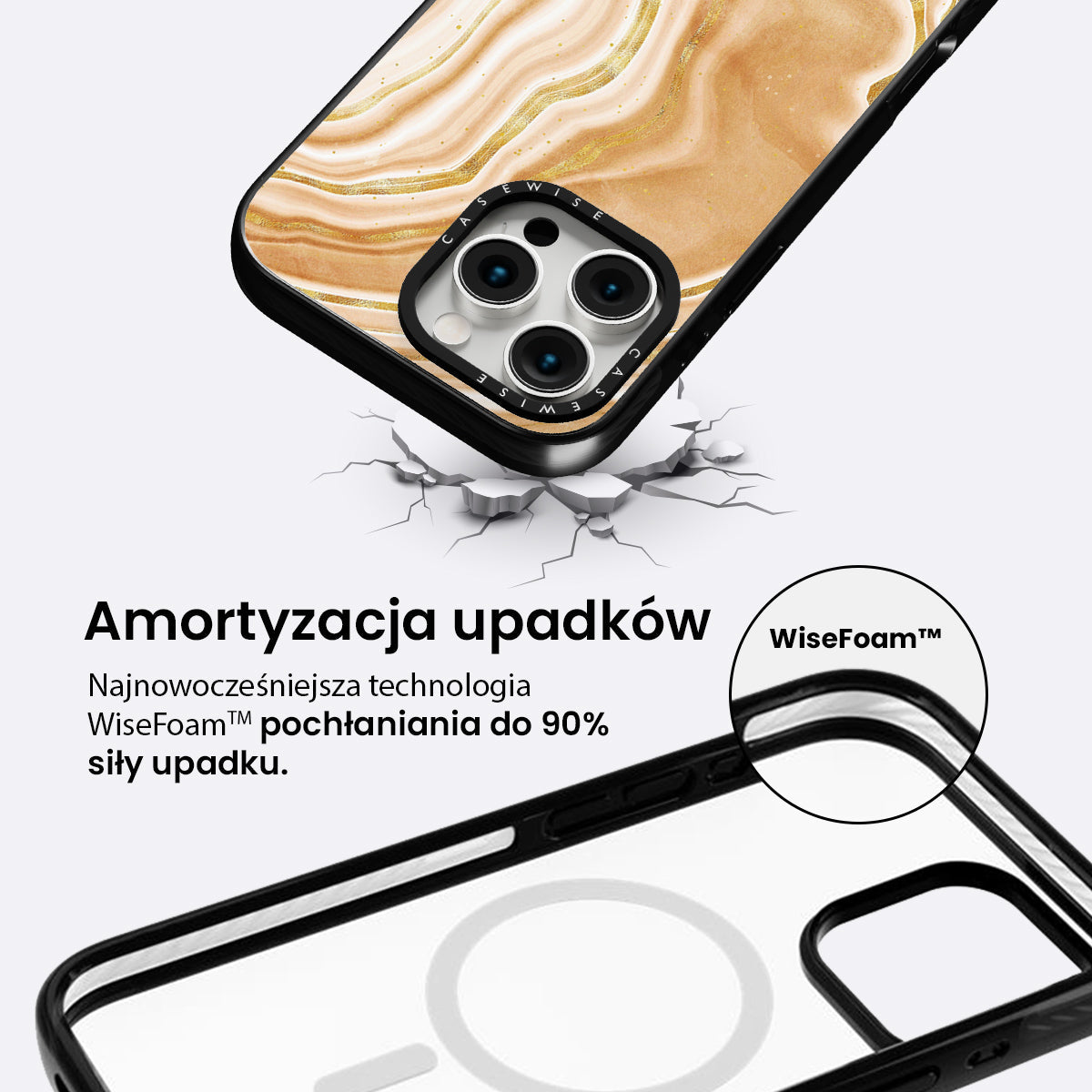 CASEWISE

CASEWISE

Amortyzacja upadków

Najnowocześniejsza technologia WiseFoam™ pochłaniania do 90% siły upadku.

WiseFoam™