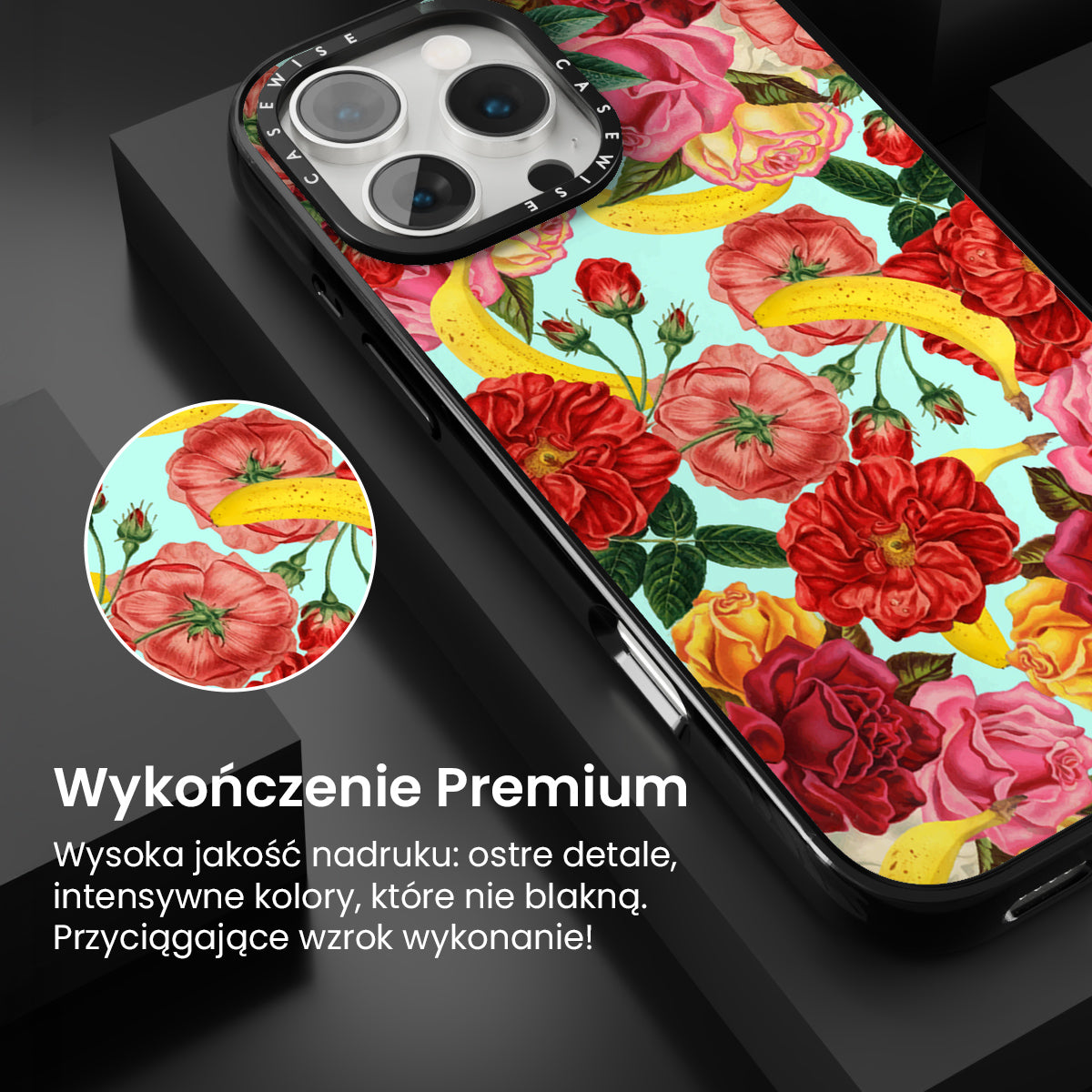 CASEWISE CASEWISE

Wykończenie Premium

Wysoka jakość nadruku: ostre detale, intensywne kolory, które nie blakną. Przyciągające wzrok wykonanie!