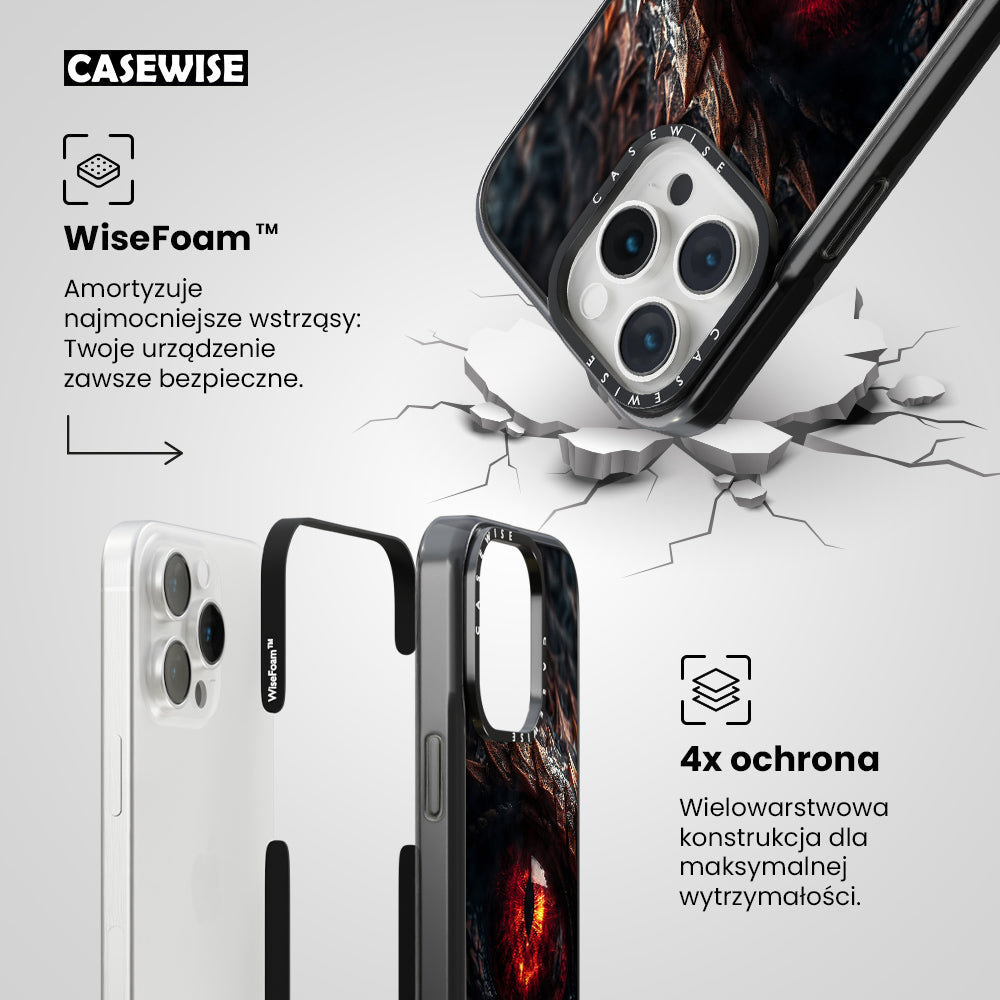 CASEWISE

WiseFoam™

Amortyzuje najmocniejsze wstrząsy: Twoje urządzenie zawsze bezpieczne.

CASEWISE

CASEWISE

WiseFoam™

CASEWISE

4x ochrona

Wielowarstwowa konstrukcja dla maksymalnej wytrzymałości.