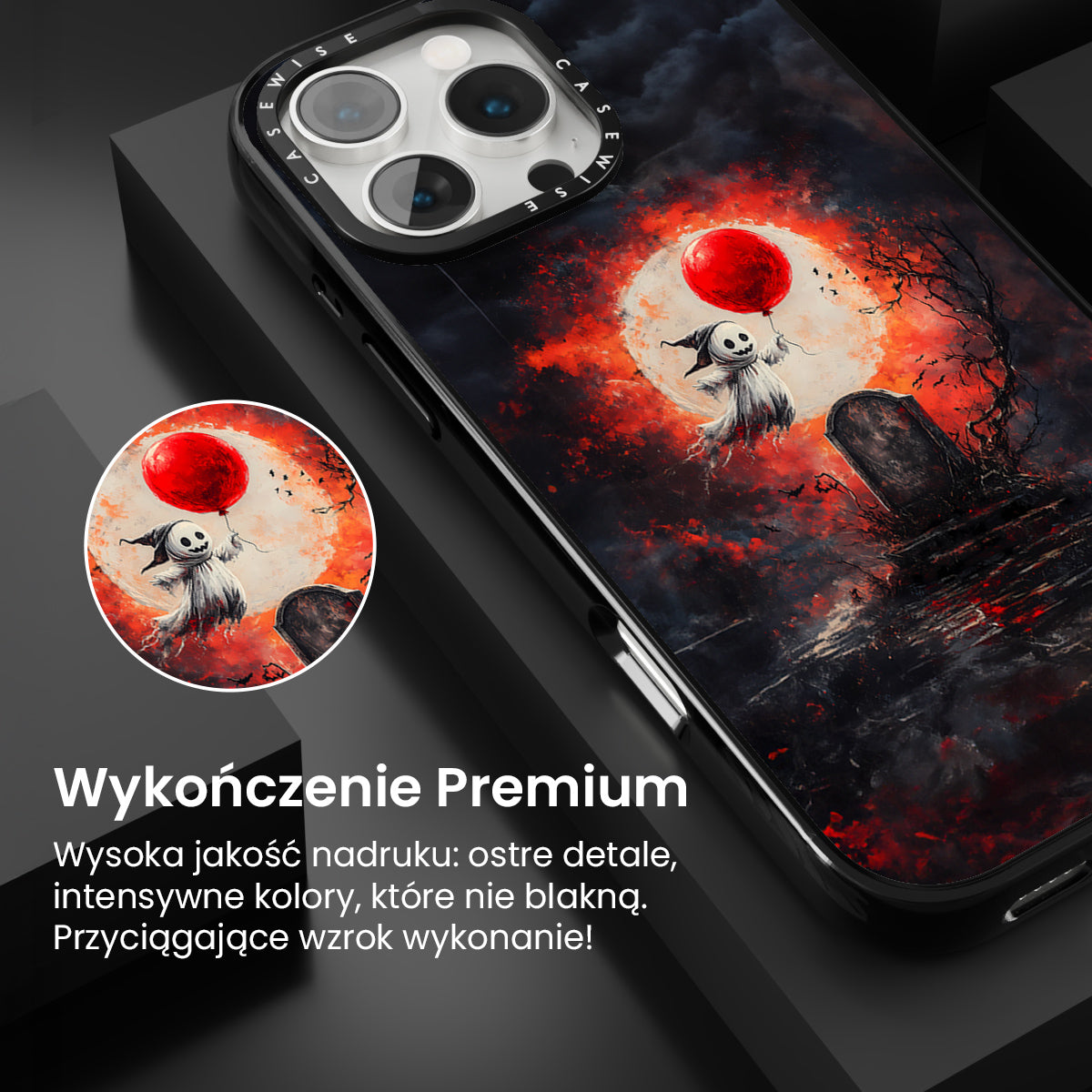 CASEWISE CASEWISE

Wykończenie Premium

Wysoka jakość nadruku: ostre detale, intensywne kolory, które nie blakną. Przyciągające wzrok wykonanie!