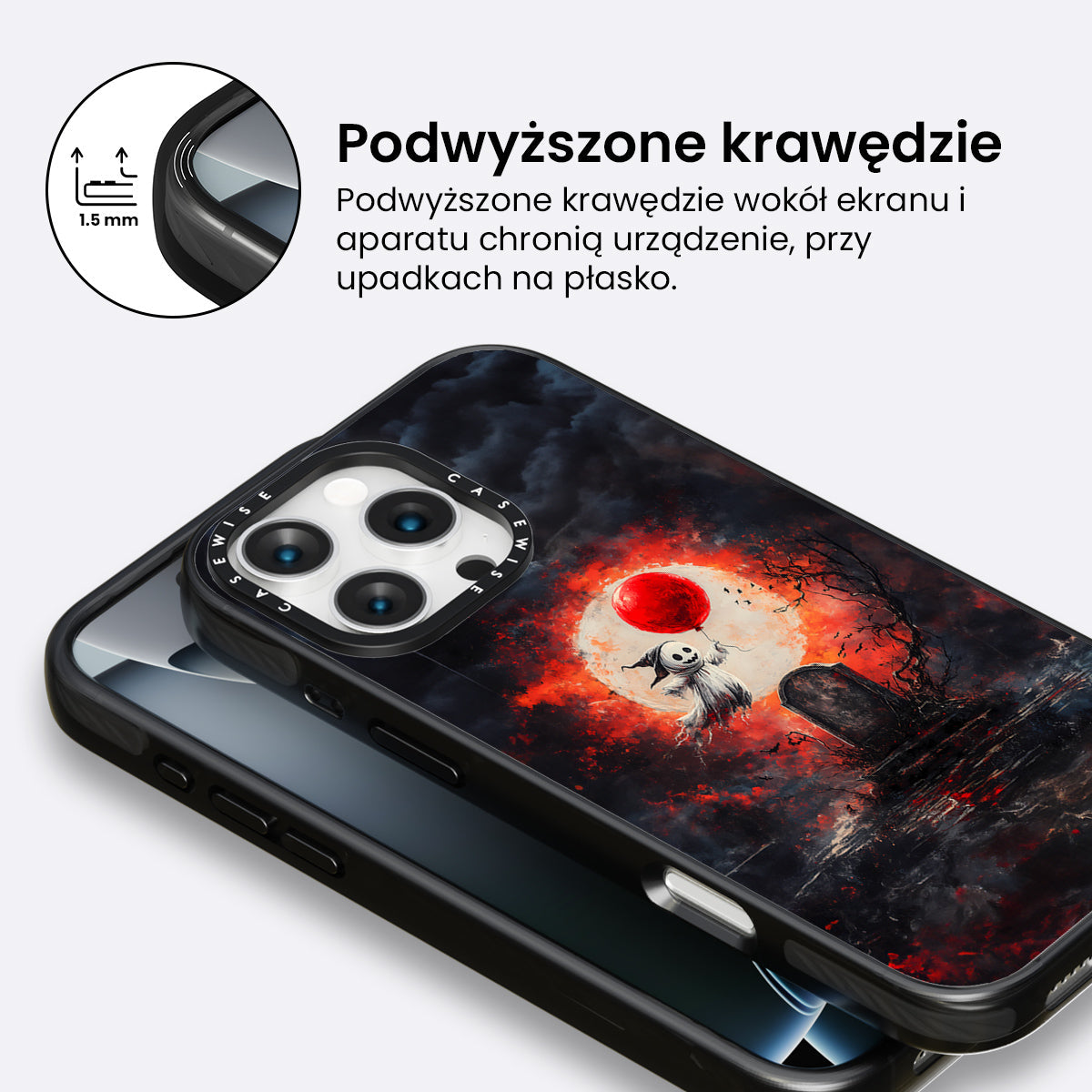 1.5 mm

Podwyższone krawędzie

Podwyższone krawędzie wokół ekranu i aparatu chronią urządzenie, przy upadkach na płasko.

CASEWISE CASEWISE