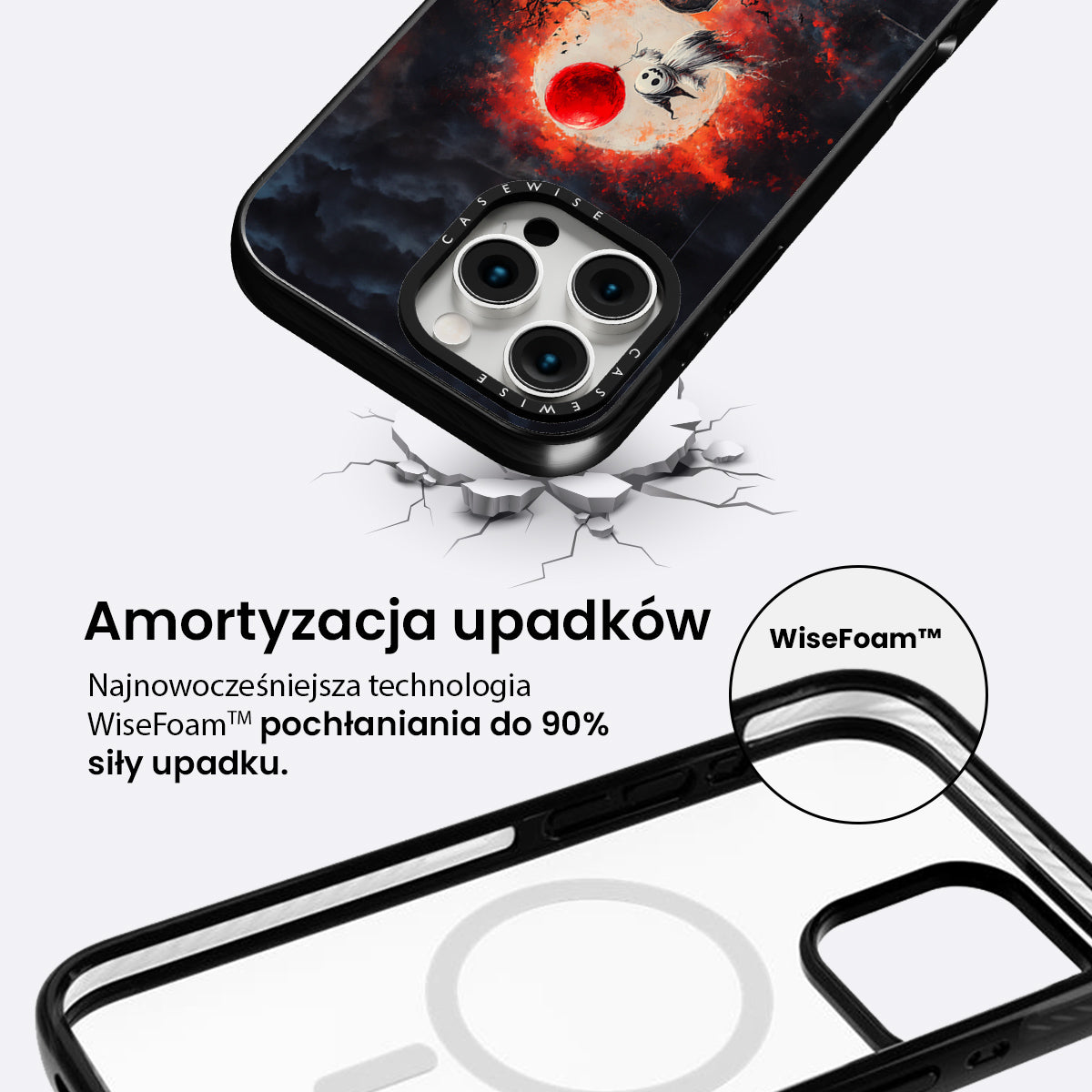 CASEWISE

CASEWISE

Amortyzacja upadków

Najnowocześniejsza technologia WiseFoam™ pochłaniania do 90% siły upadku.

WiseFoam™