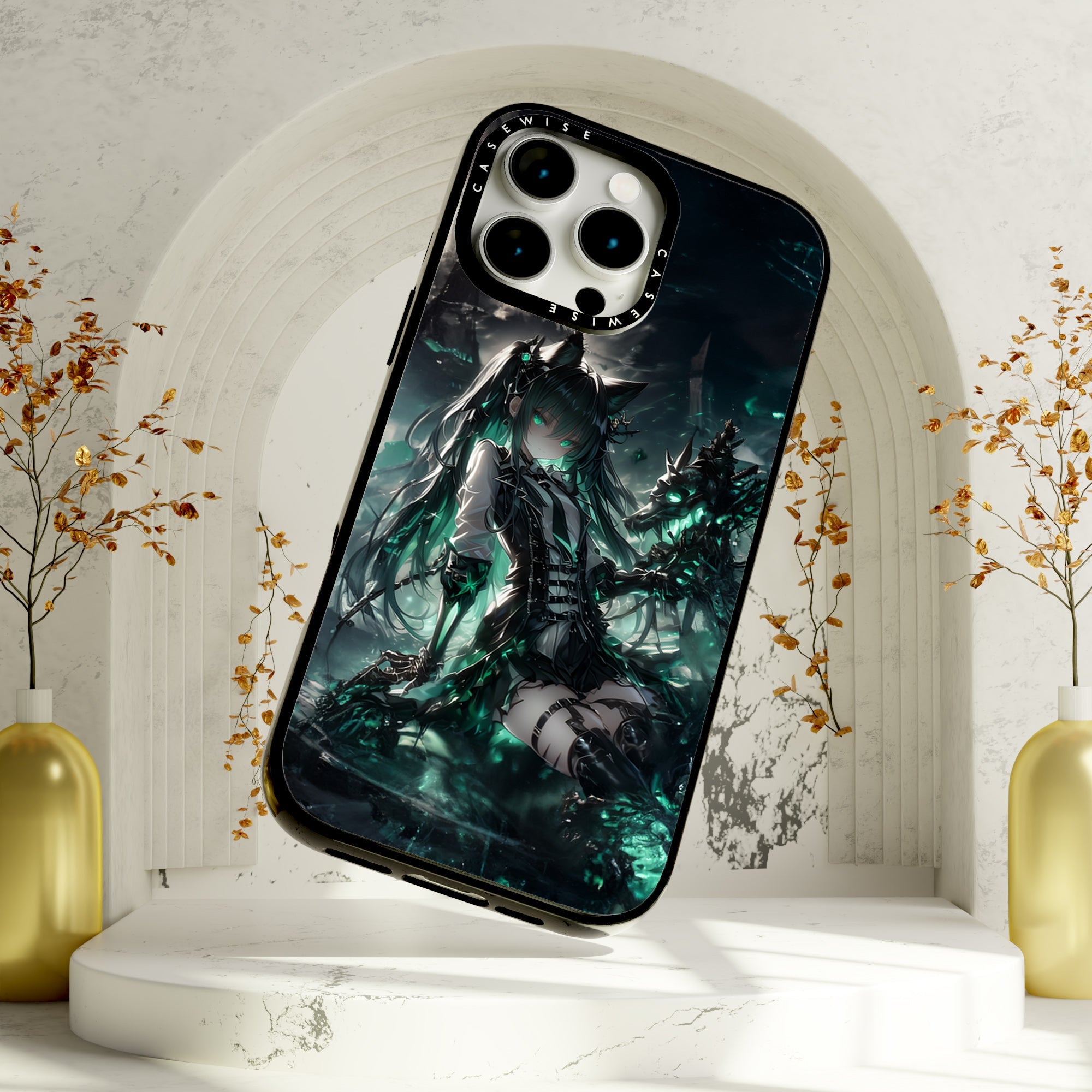 CASEWISE
CASEWISE