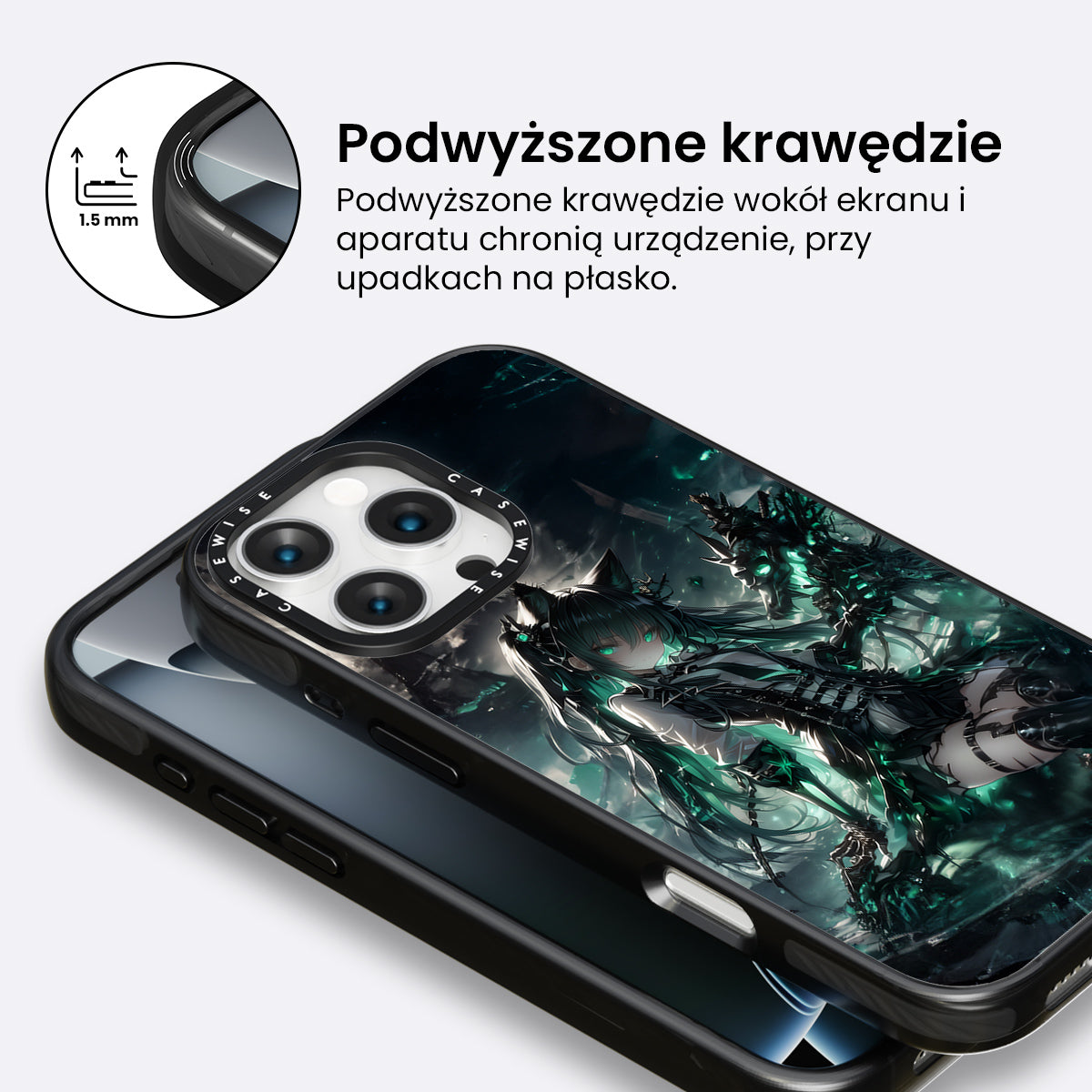 1.5 mm

Podwyższone krawędzie

Podwyższone krawędzie wokół ekranu i aparatu chronią urządzenie, przy upadkach na płasko.

CASEWISE

CASEWISE