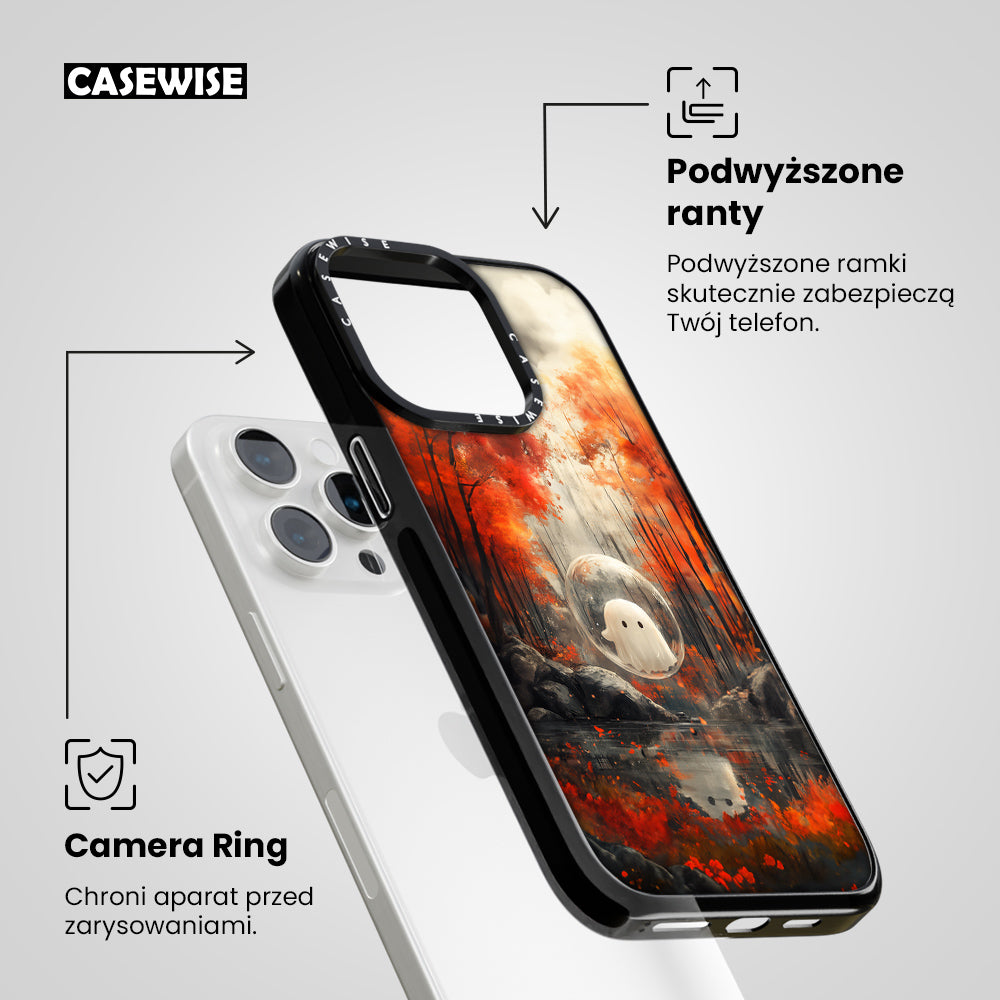 CASEWISE

Podwyższone ranty

Podwyższone ramki skutecznie zabezpieczą Twój telefon.

CASEWISE CASEWISE

Camera Ring

Chroni aparat przed zarysowaniami.