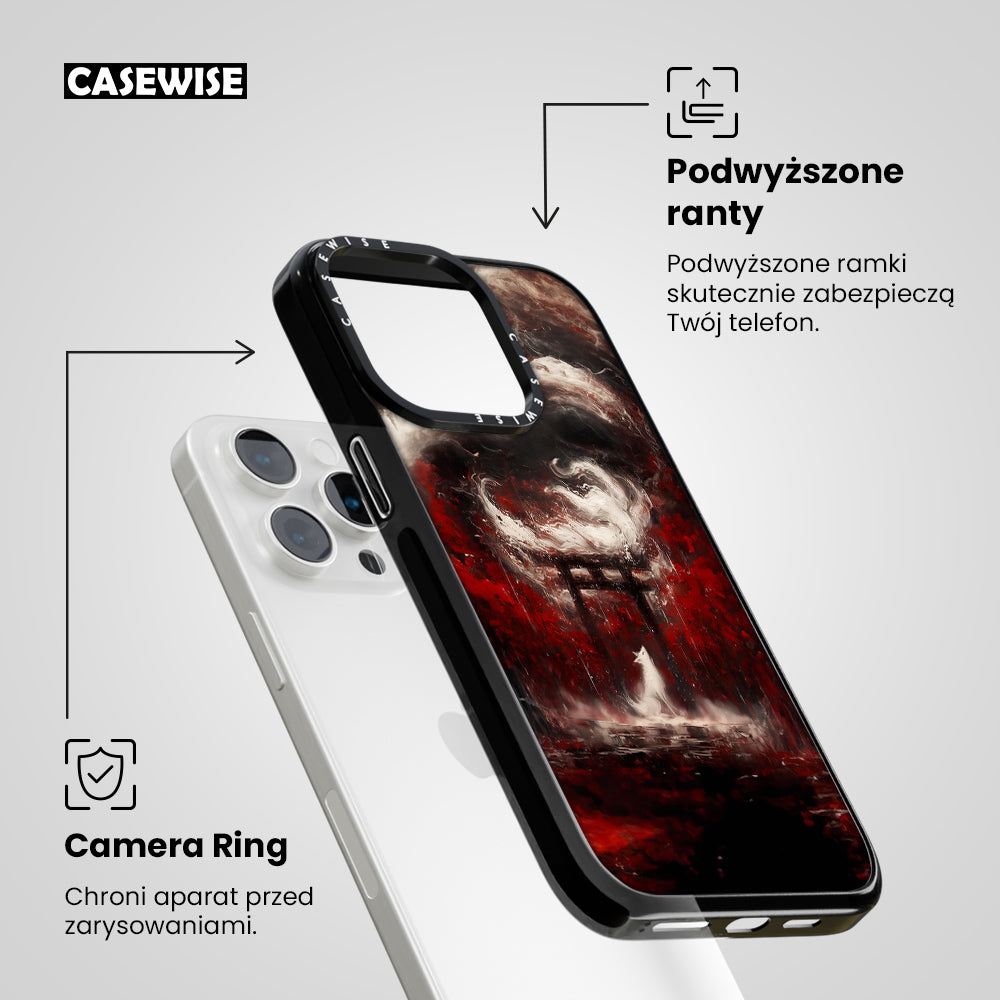 CASEWISE

Podwyższone ranty

Podwyższone ramki skutecznie zabezpieczą Twój telefon.

CASEWISE

CASEWISE

Camera Ring

Chroni aparat przed zarysowaniami.