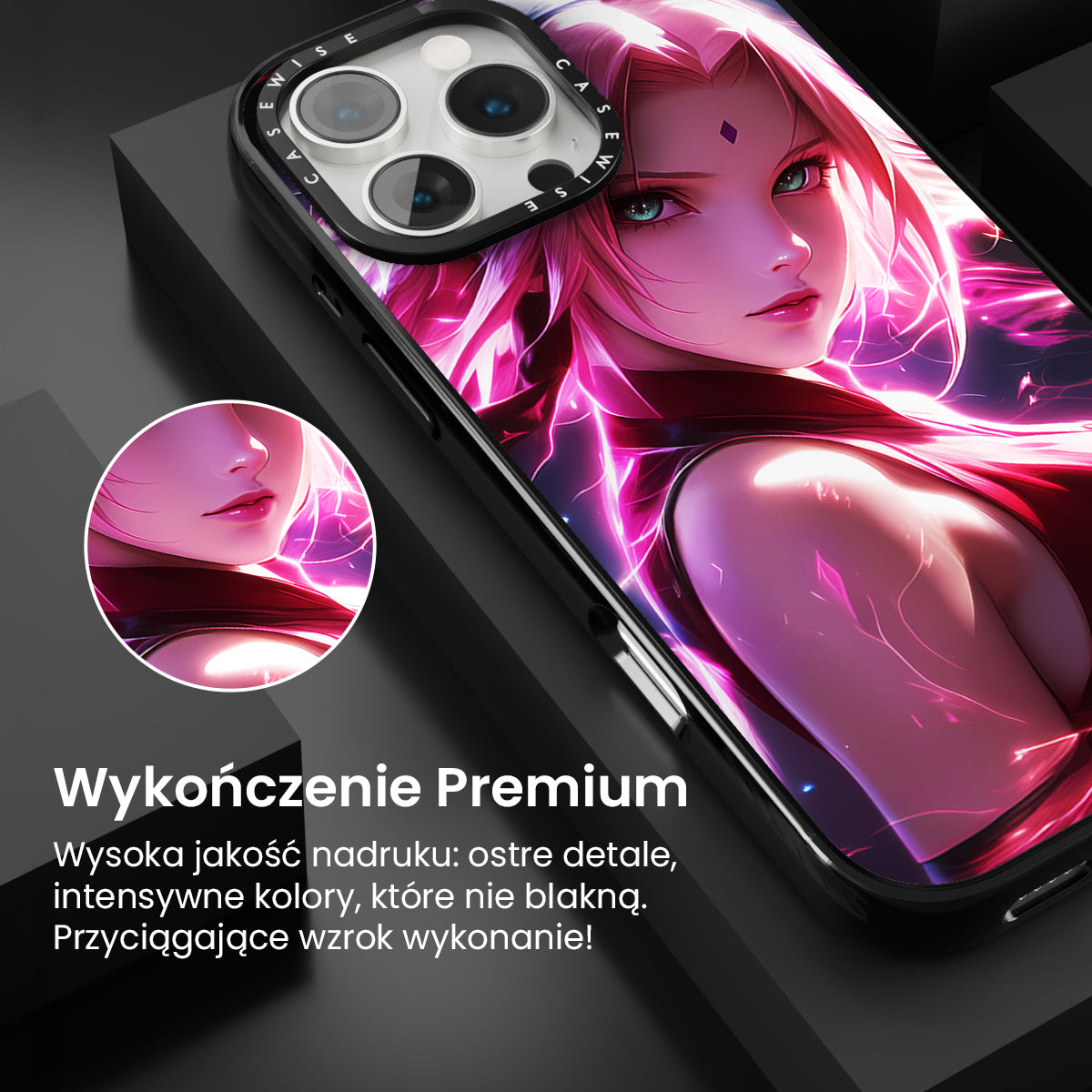 CASEWISE CASEWISE

Wykończenie Premium

Wysoka jakość nadruku: ostre detale, intensywne kolory, które nie blakną. Przyciągające wzrok wykonanie!