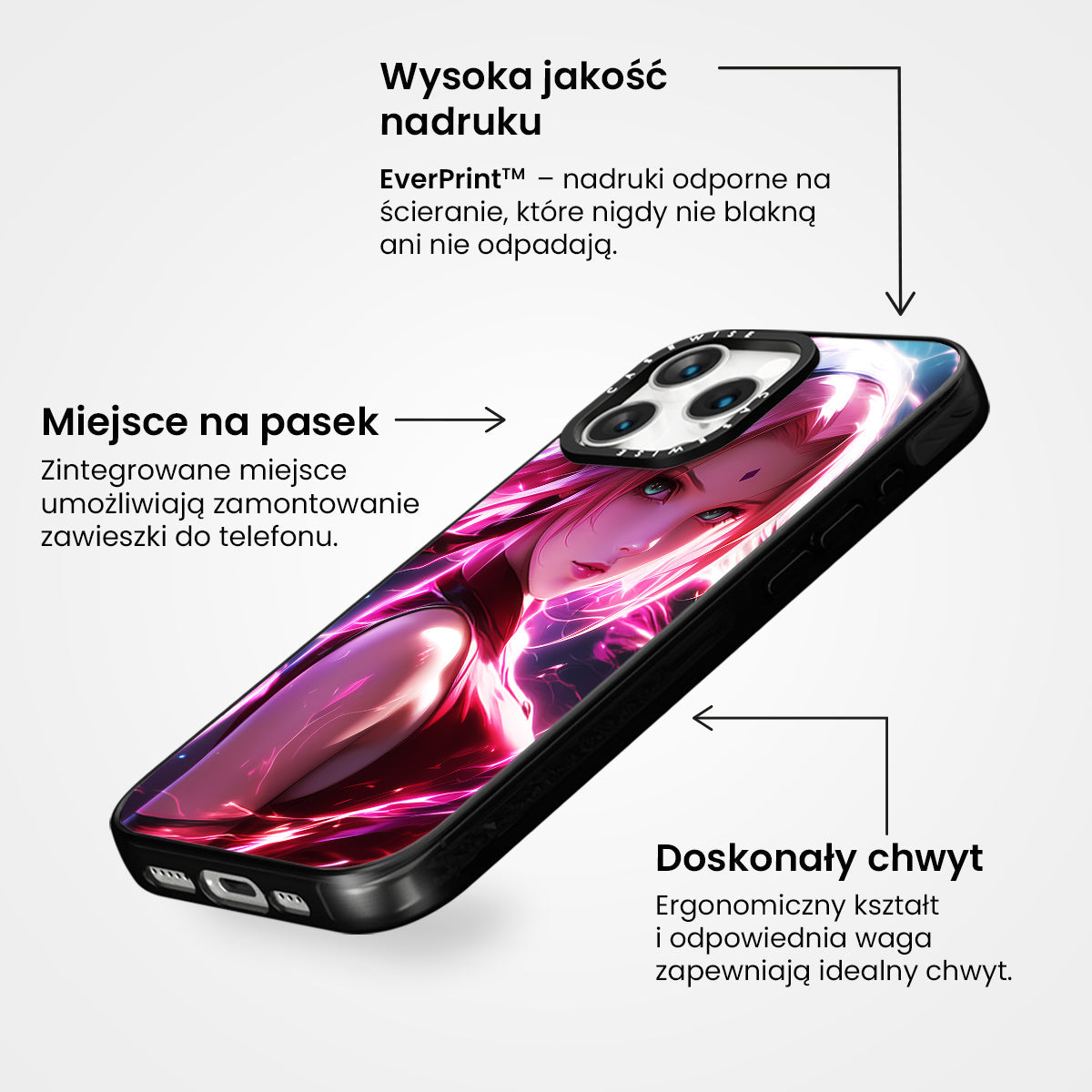 Wysoka jakość nadruku

EverPrint™ – nadruki odporne na ścieranie, które nigdy nie blakną ani nie odpadają.

CASEWISE

CASEWISE

Miejsce na pasek

Zintegrowane miejsce umożliwiają zamontowanie zawieszki do telefonu.

Doskonały chwyt

Ergonomiczny kształt i odpowiednia waga zapewniają idealny chwyt.