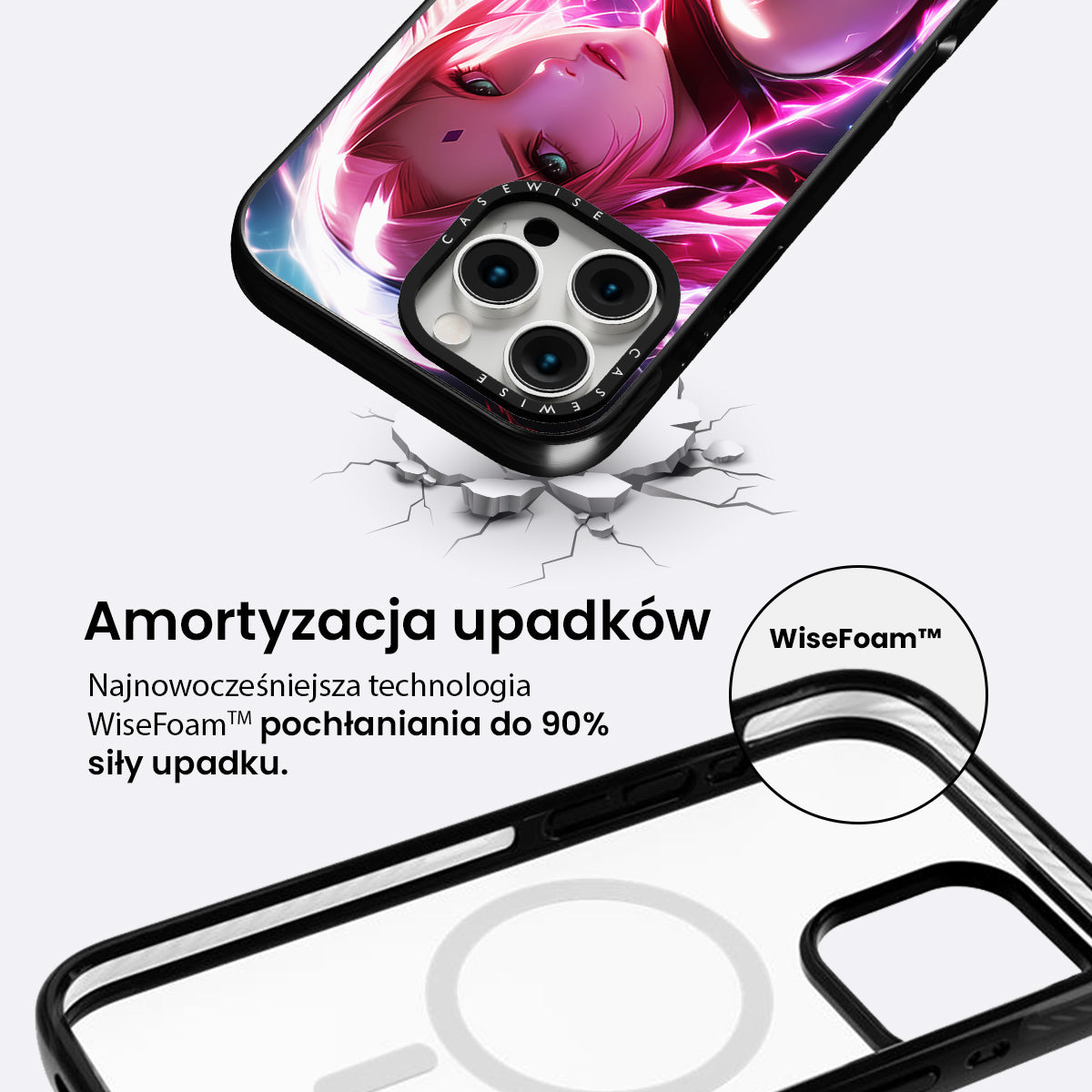 CASEWISE

CASEWISE

Amortyzacja upadków

Najnowocześniejsza technologia WiseFoam™ pochłaniania do 90% siły upadku.

WiseFoam™