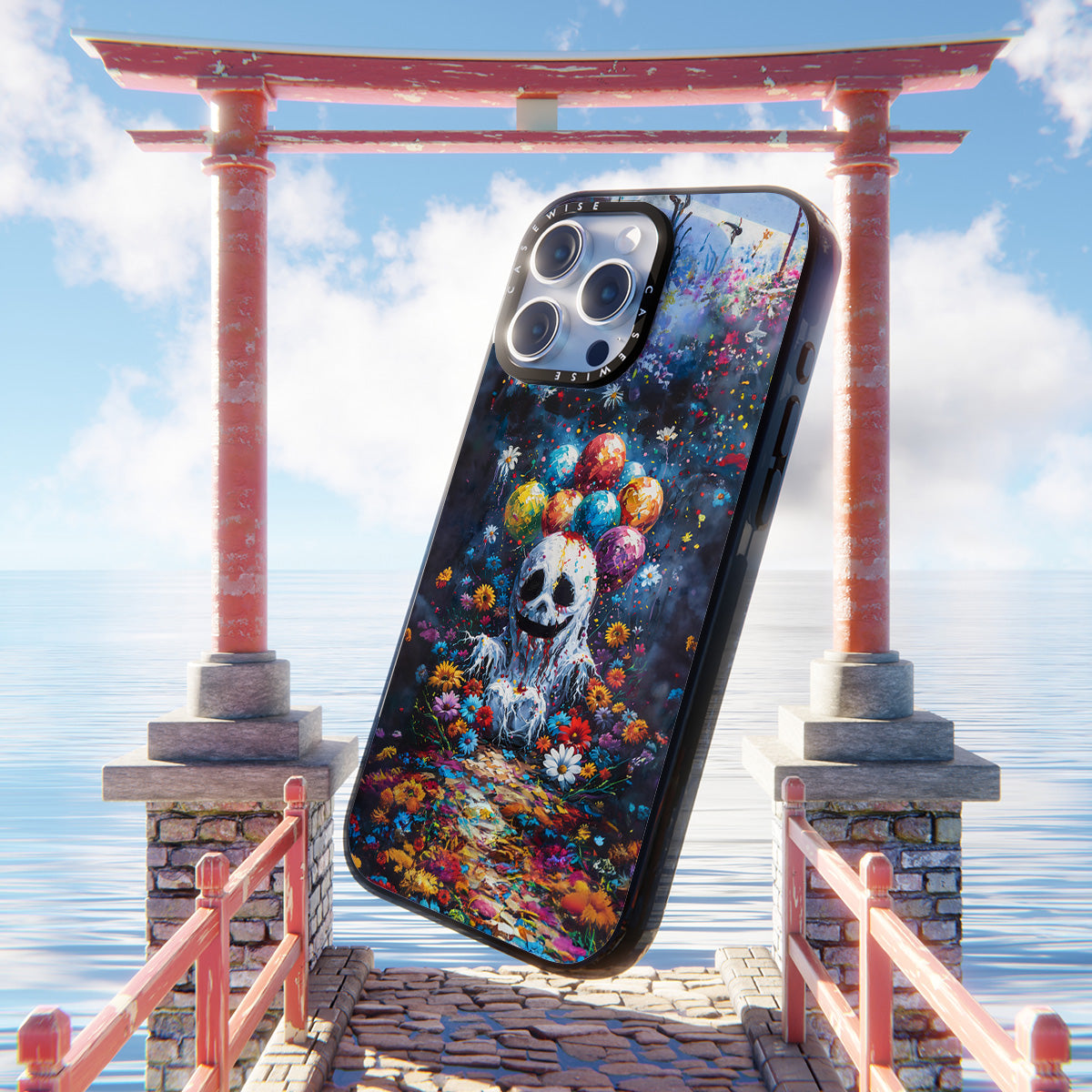 CASEWISE CASEWISE