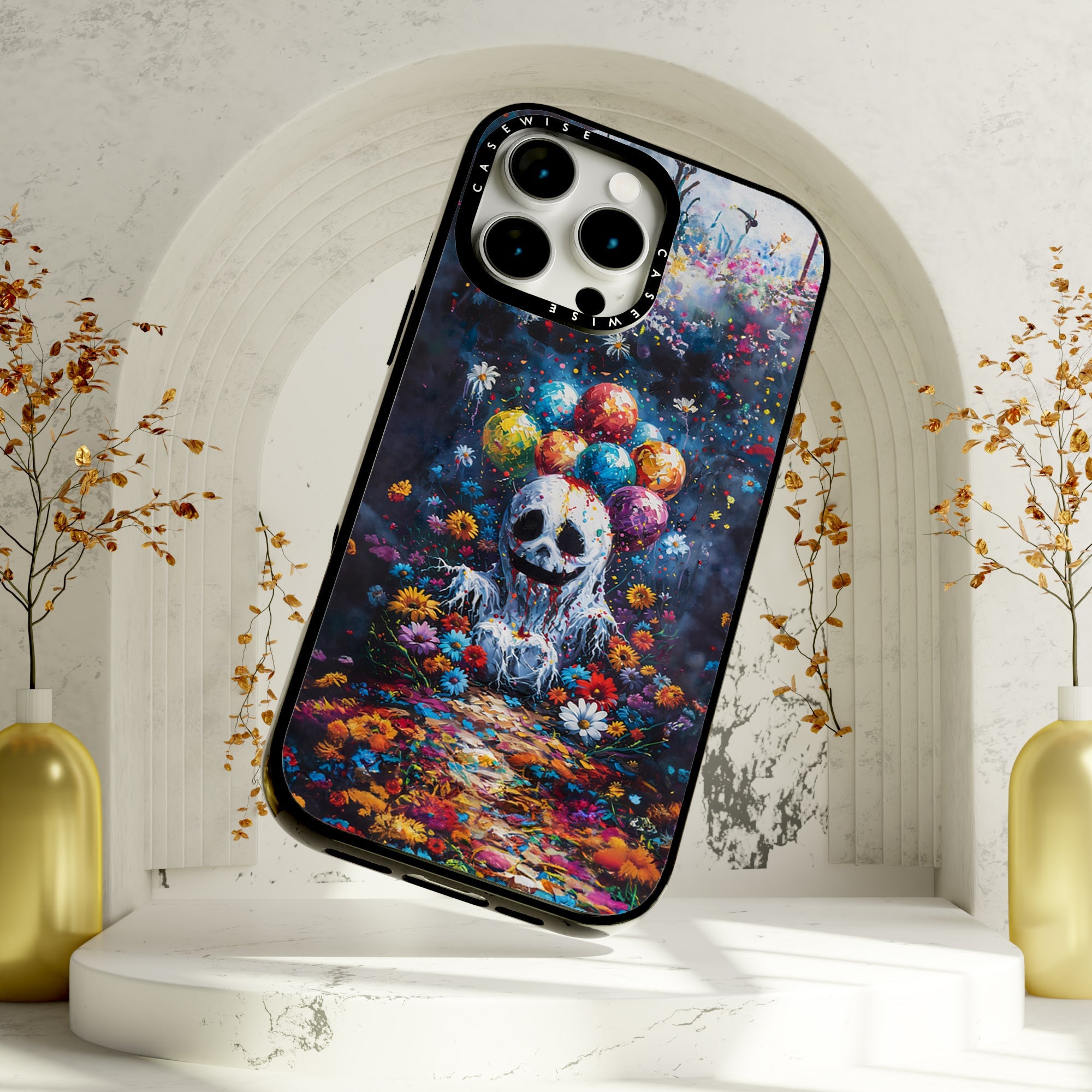 CASEWISE CASEWISE