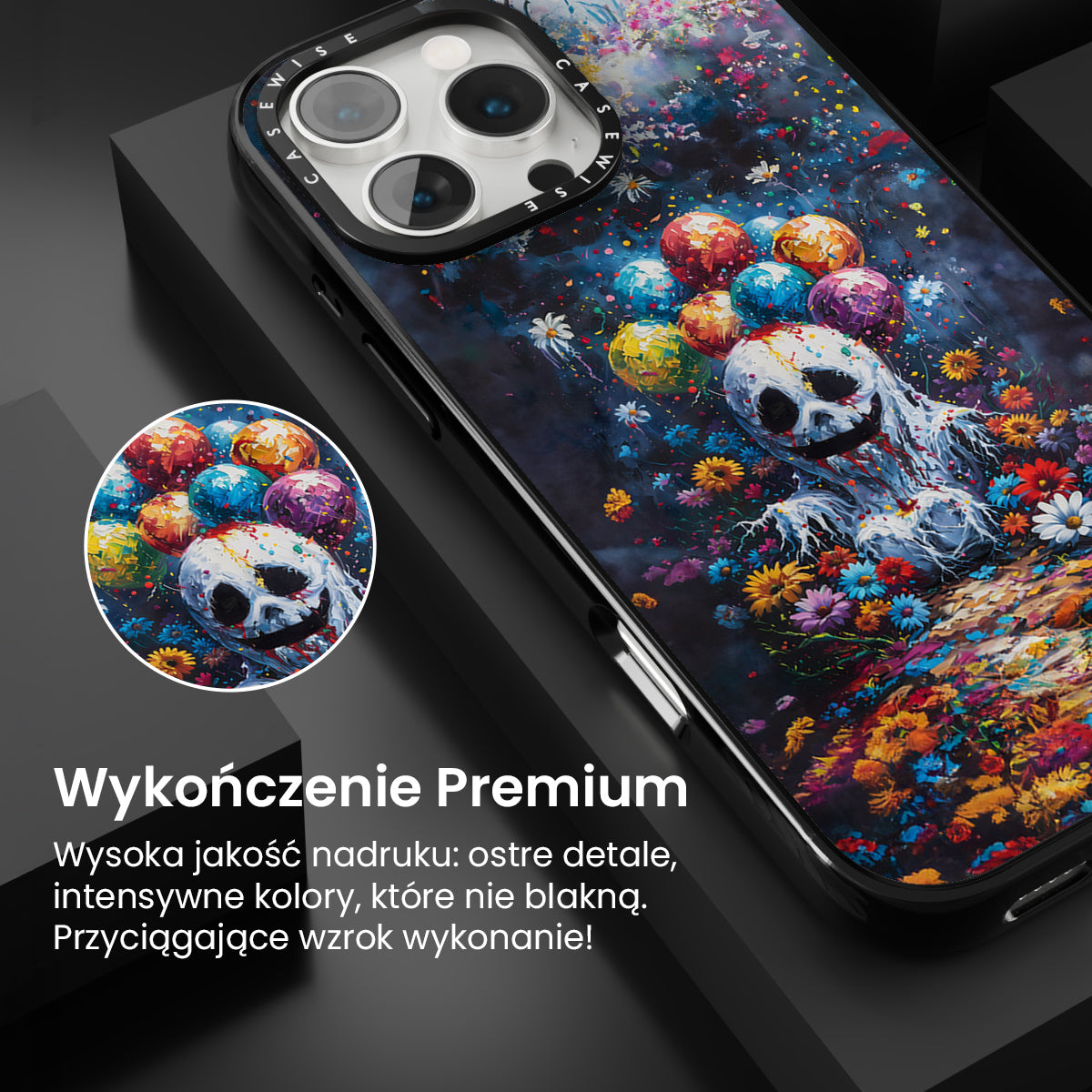 CASEWISE CASEWISE

Wykończenie Premium

Wysoka jakość nadruku: ostre detale, intensywne kolory, które nie blakną. Przyciągające wzrok wykonanie!