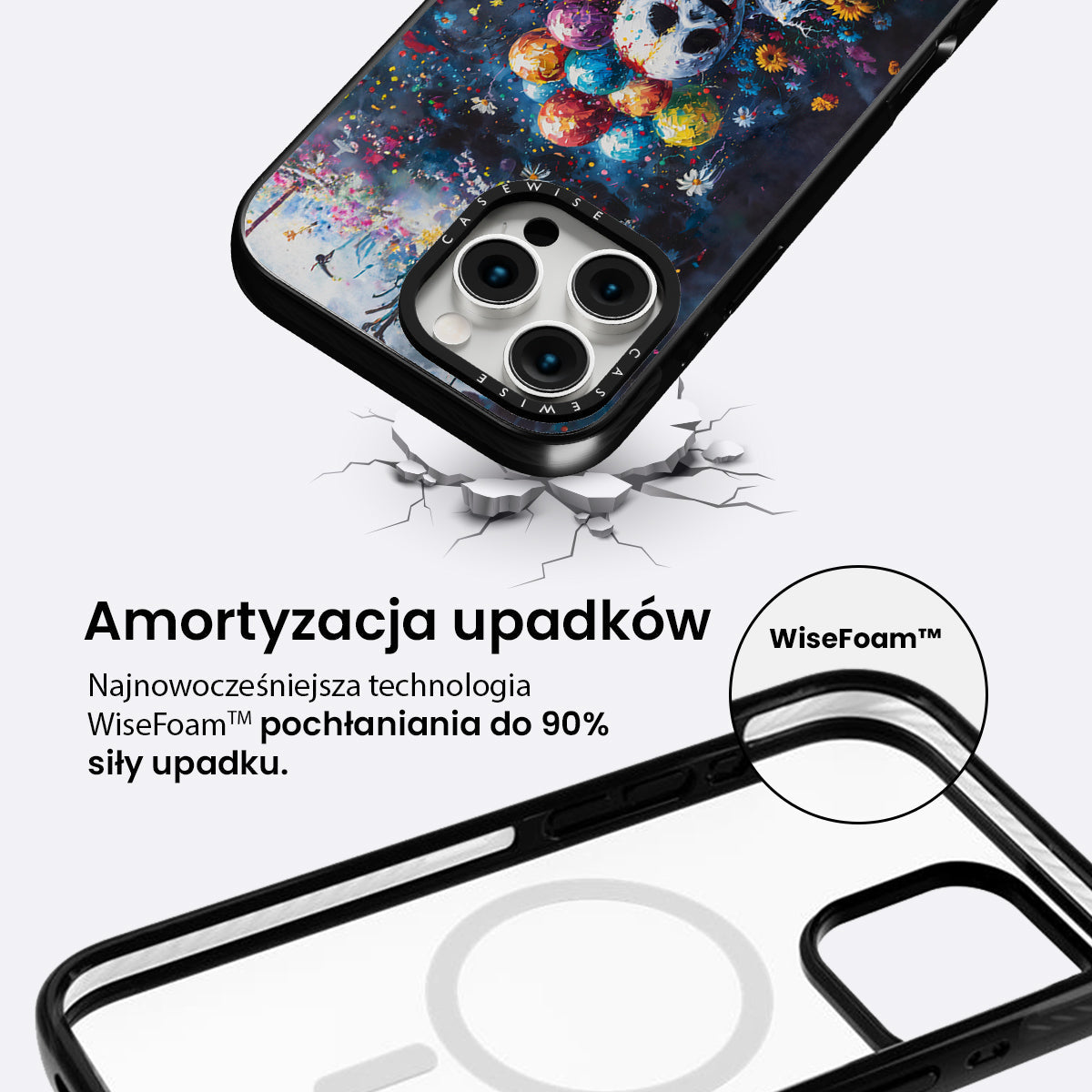 CASEWISE
CASEWISE

Amortyzacja upadków

Najnowocześniejsza technologia WiseFoam™ pochłaniania do 90% siły upadku.

WiseFoam™