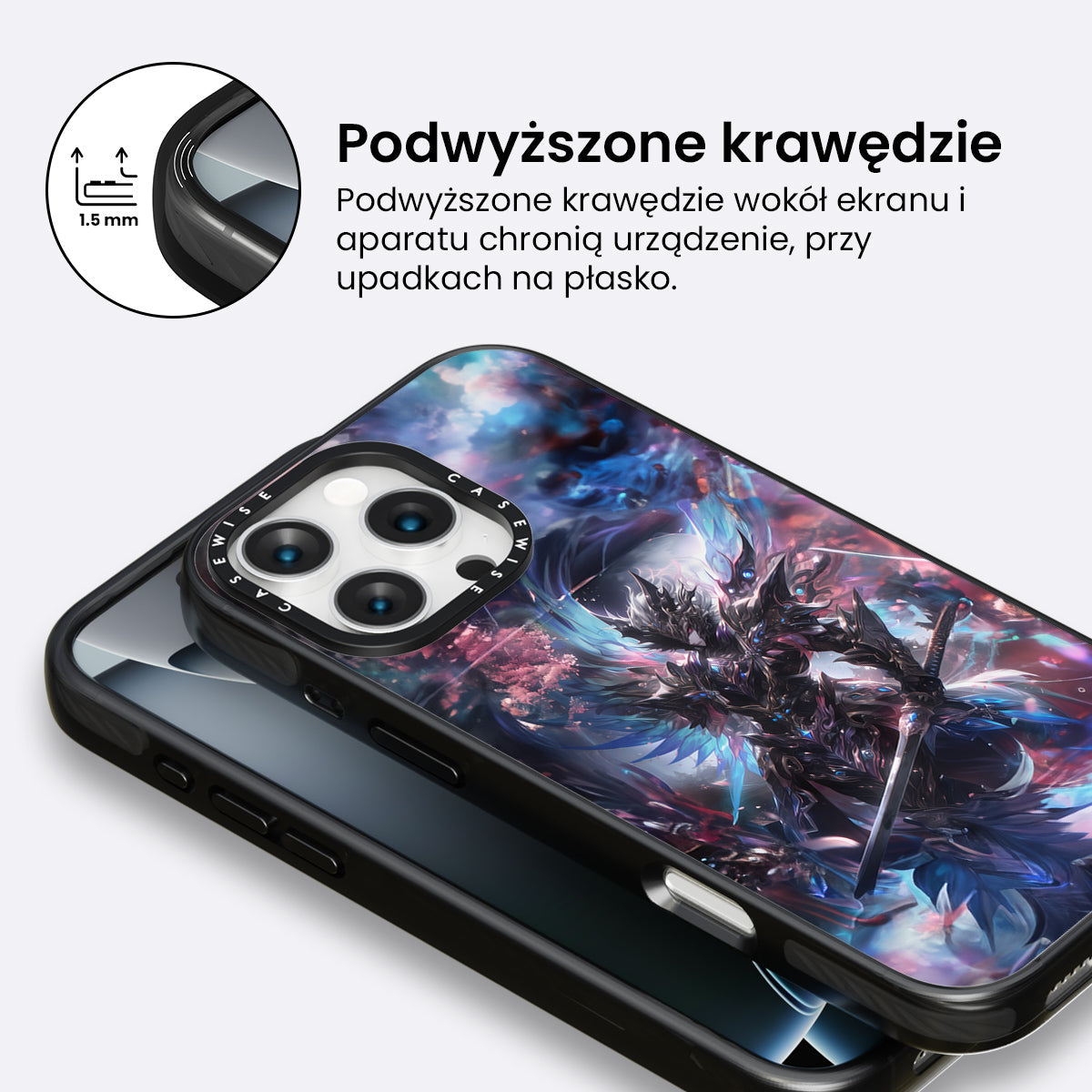 1.5 mm

Podwyższone krawędzie

Podwyższone krawędzie wokół ekranu i aparatu chronią urządzenie, przy upadkach na płasko.

CASEWISE CASEWISE