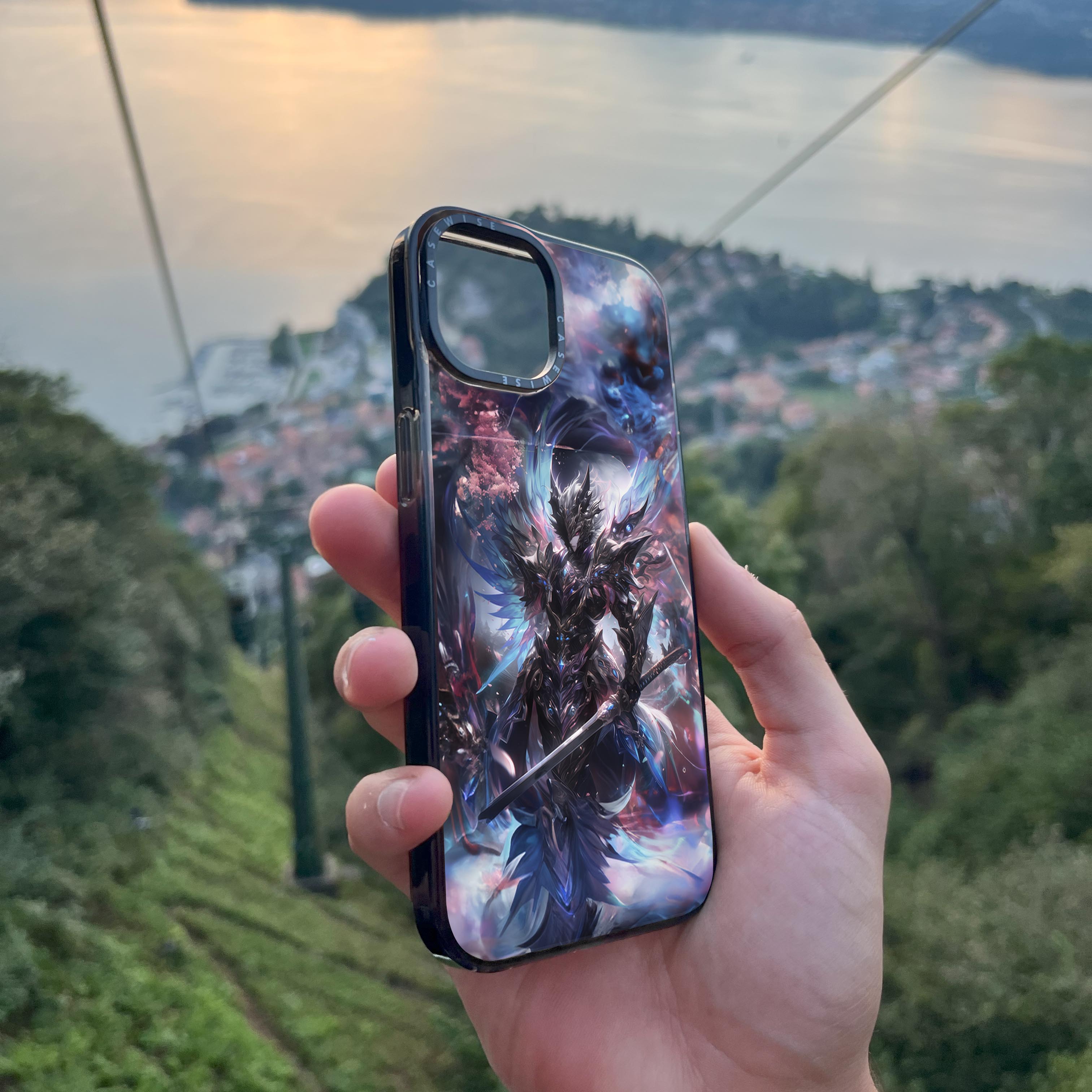 CASEWISE
CASEWISE