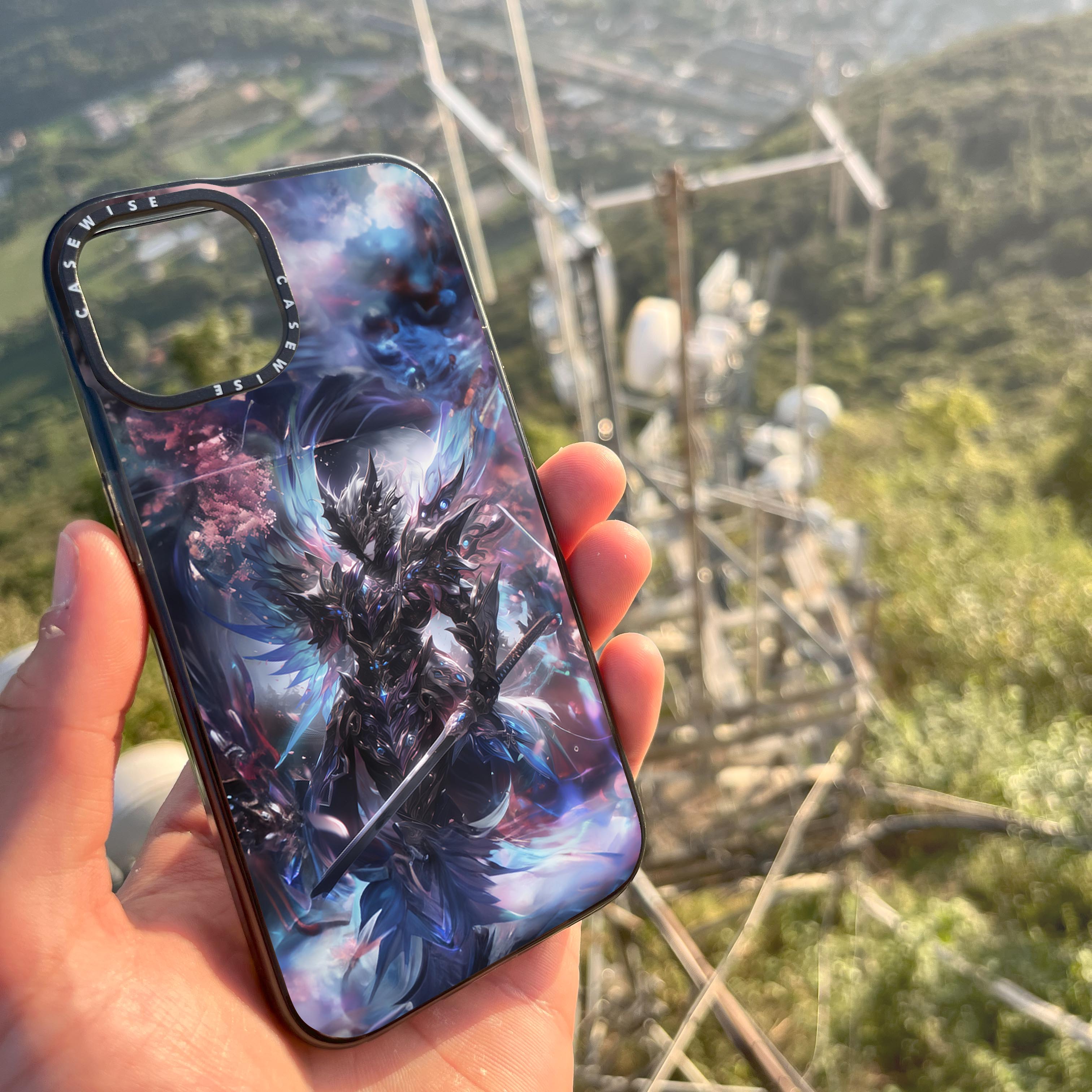 CASEWISE
CASEWISE