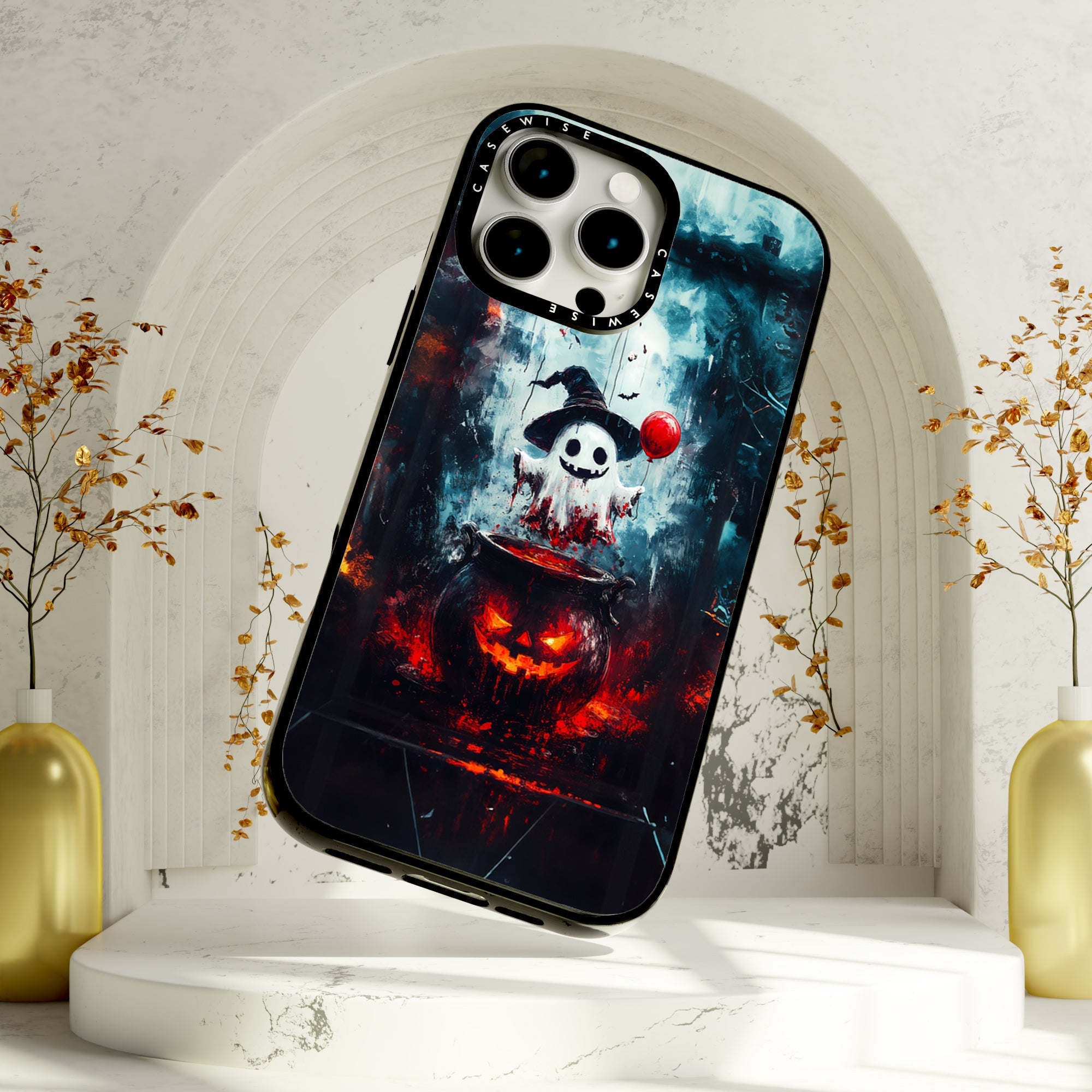 CASEWISE
CASEWISE