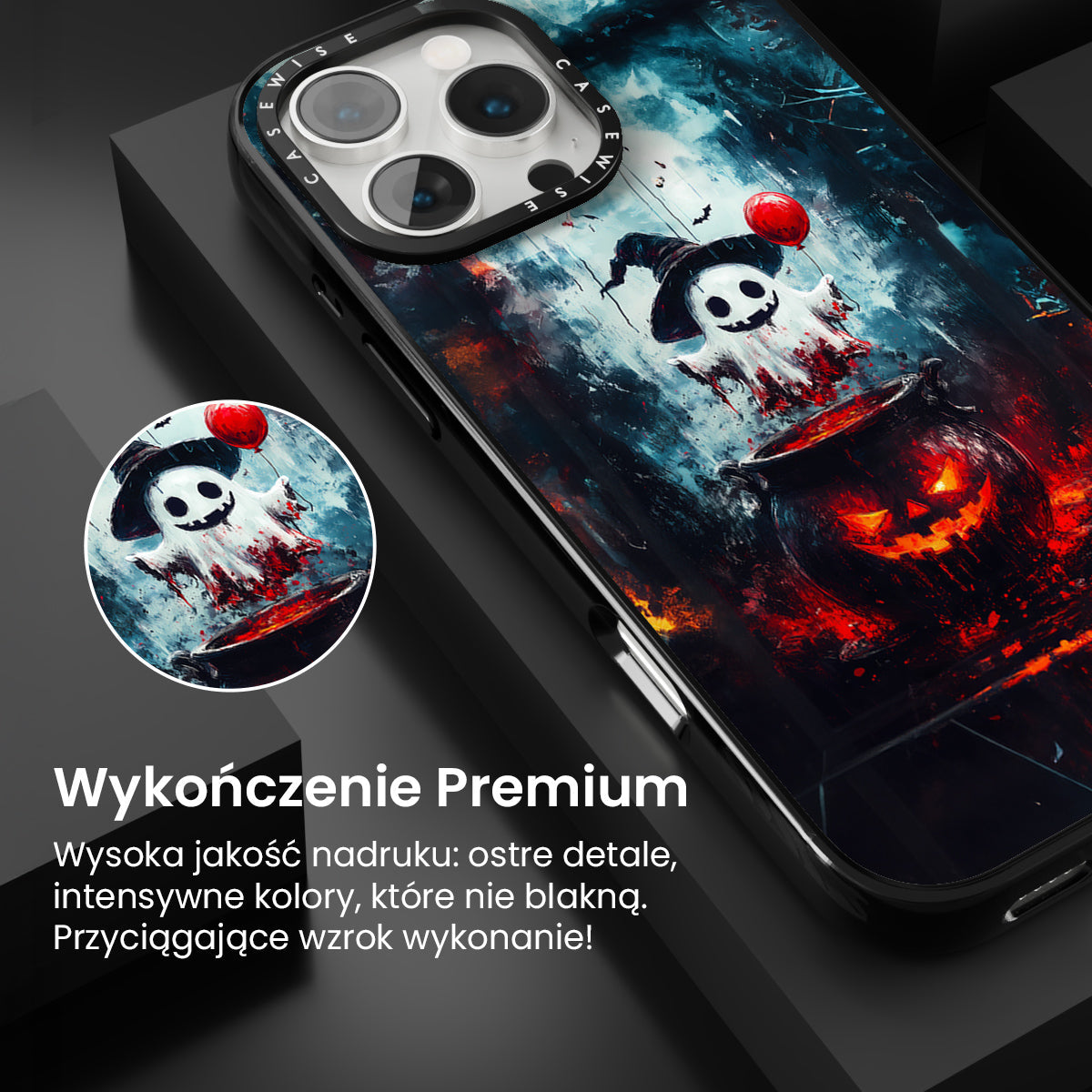 CASEWISE CASEWISE

Wykończenie Premium

Wysoka jakość nadruku: ostre detale, intensywne kolory, które nie blakną. Przyciągające wzrok wykonanie!