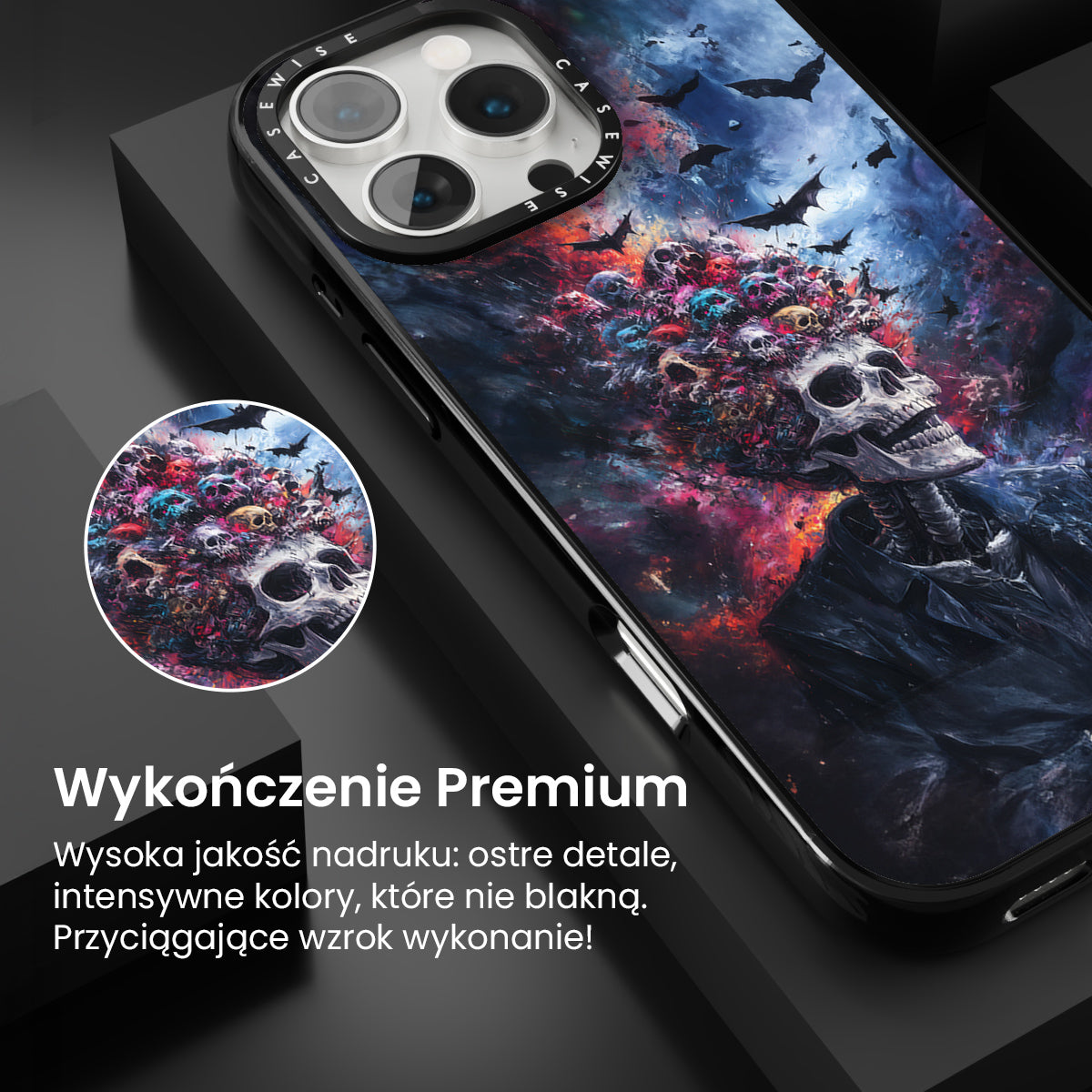 CASEWISE CASEWISE

Wykończenie Premium

Wysoka jakość nadruku: ostre detale, intensywne kolory, które nie blakną. Przyciągające wzrok wykonanie!