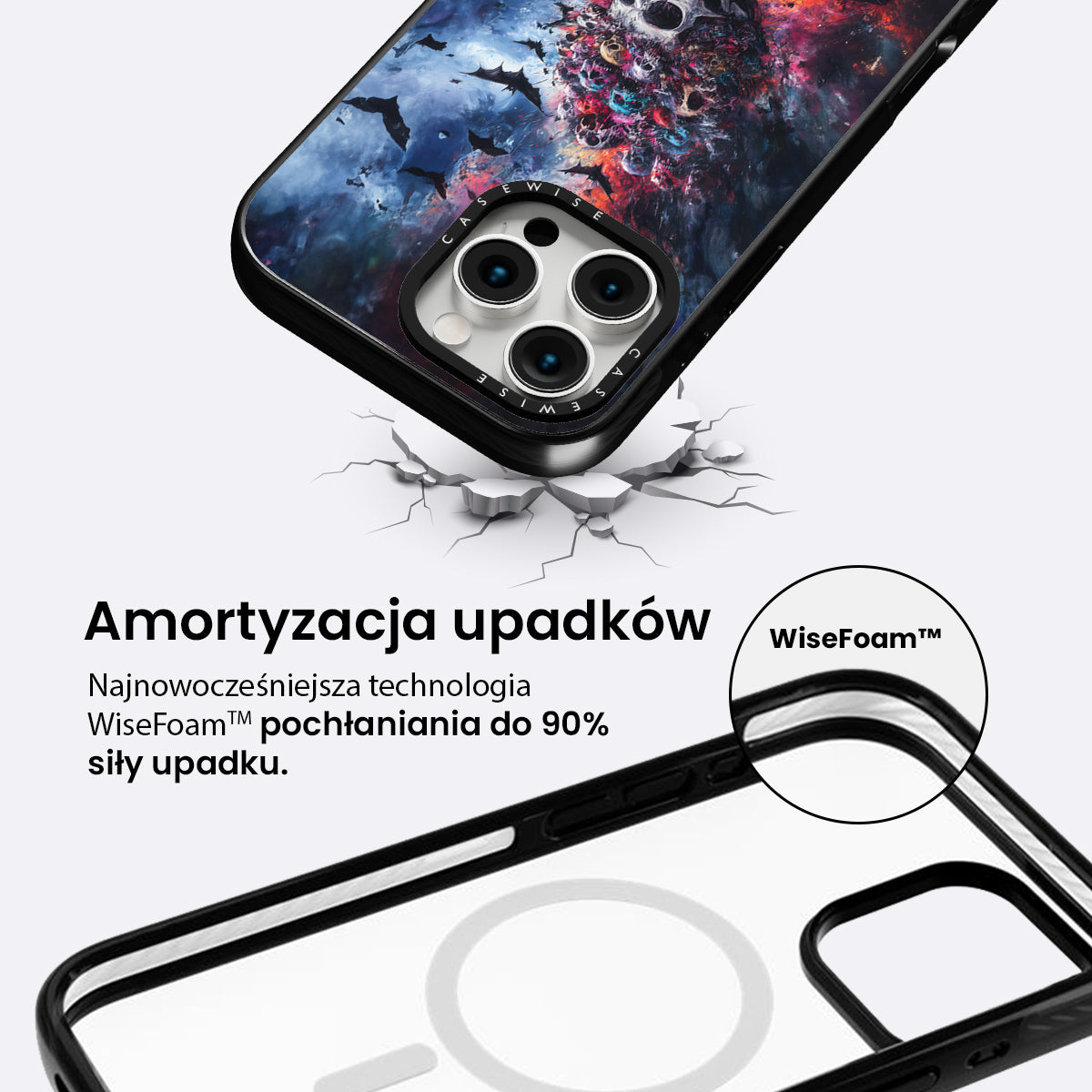 CASEWISE

CASEWISE

Amortyzacja upadków

Najnowocześniejsza technologia WiseFoam™ pochłaniania do 90% siły upadku.

WiseFoam™