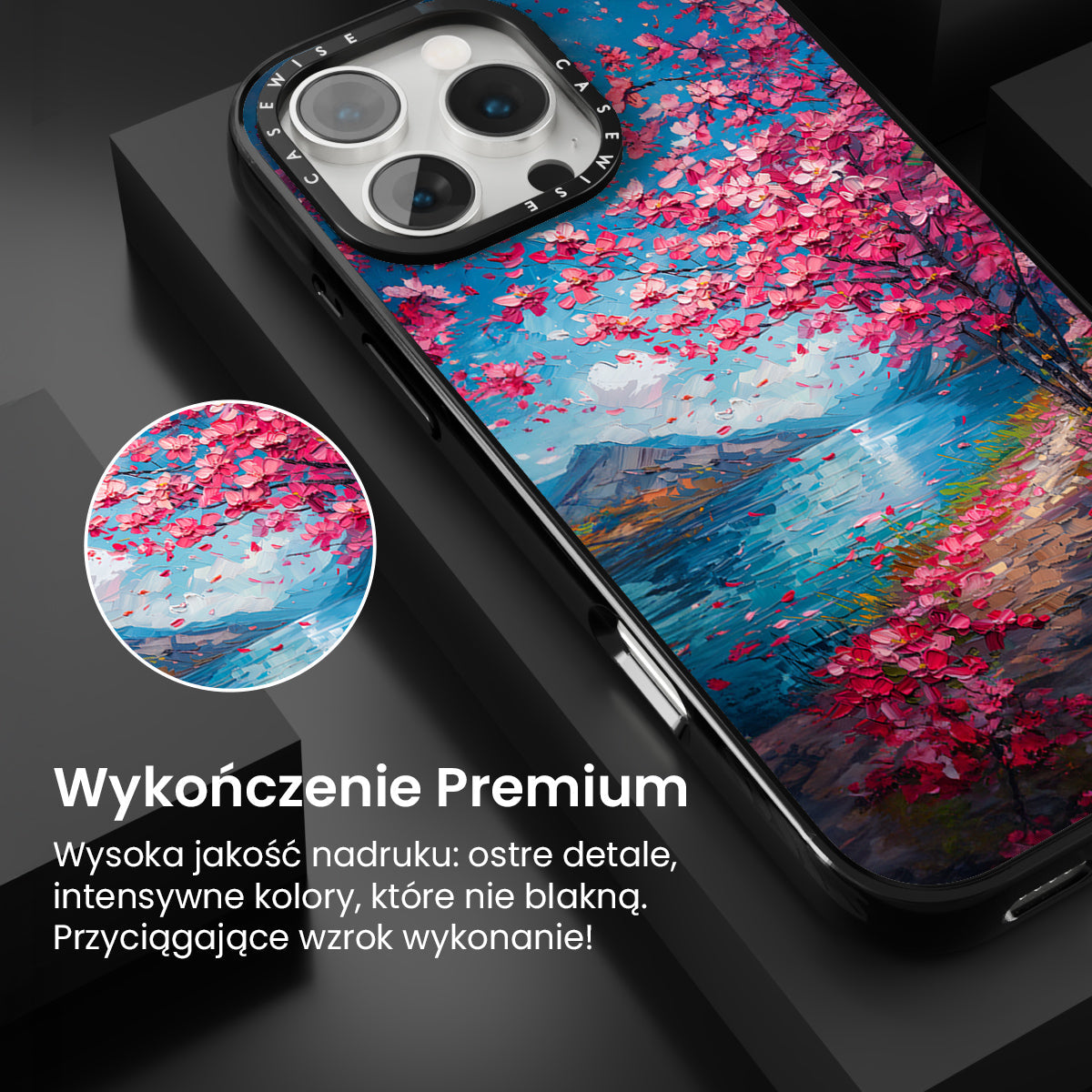 CASEWISE CASEWISE

Wykończenie Premium

Wysoka jakość nadruku: ostre detale, intensywne kolory, które nie blakną. Przyciągające wzrok wykonanie!