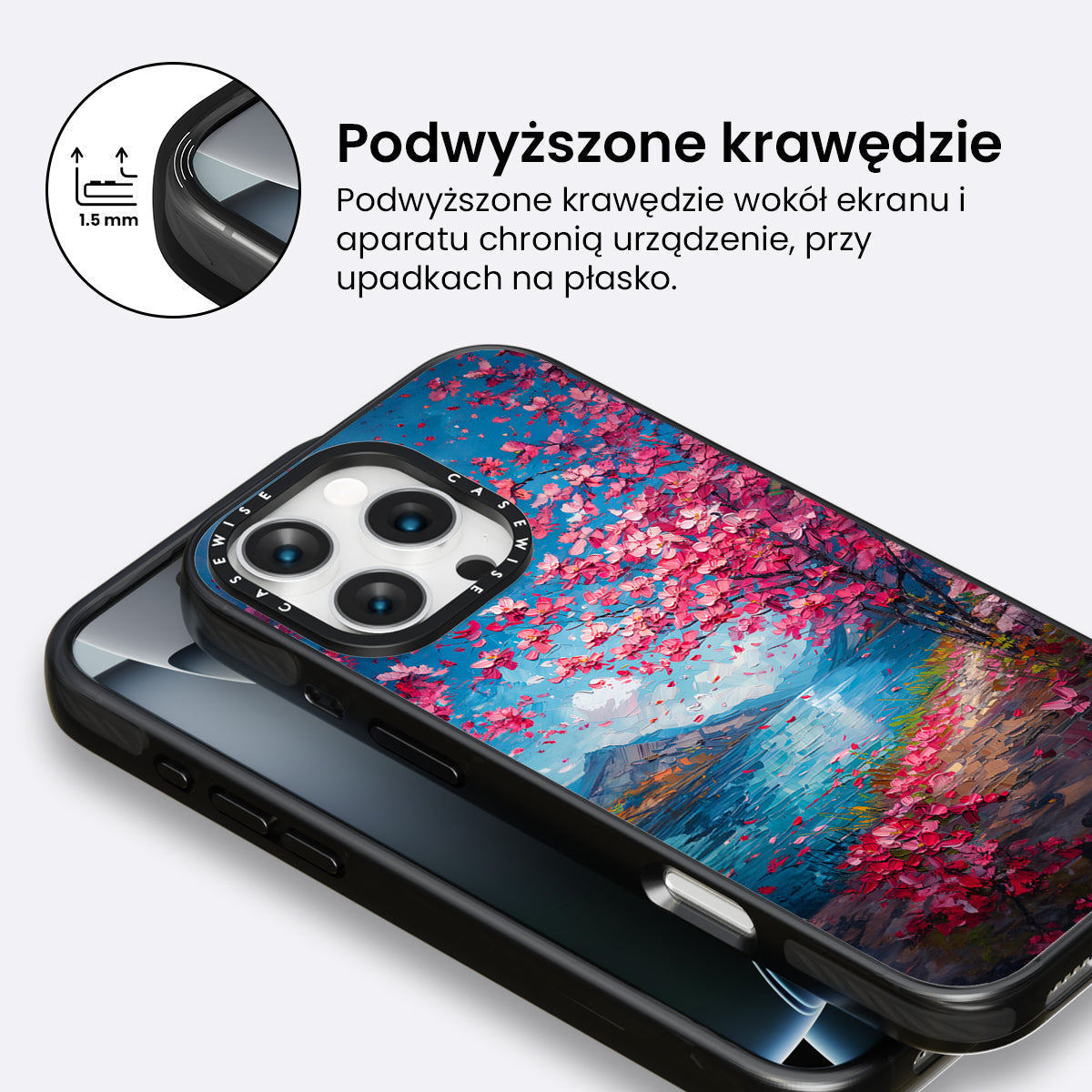 1.5 mm

Podwyższone krawędzie

Podwyższone krawędzie wokół ekranu i aparatu chronią urządzenie, przy upadkach na płasko.

CASEWISE CASEWISE