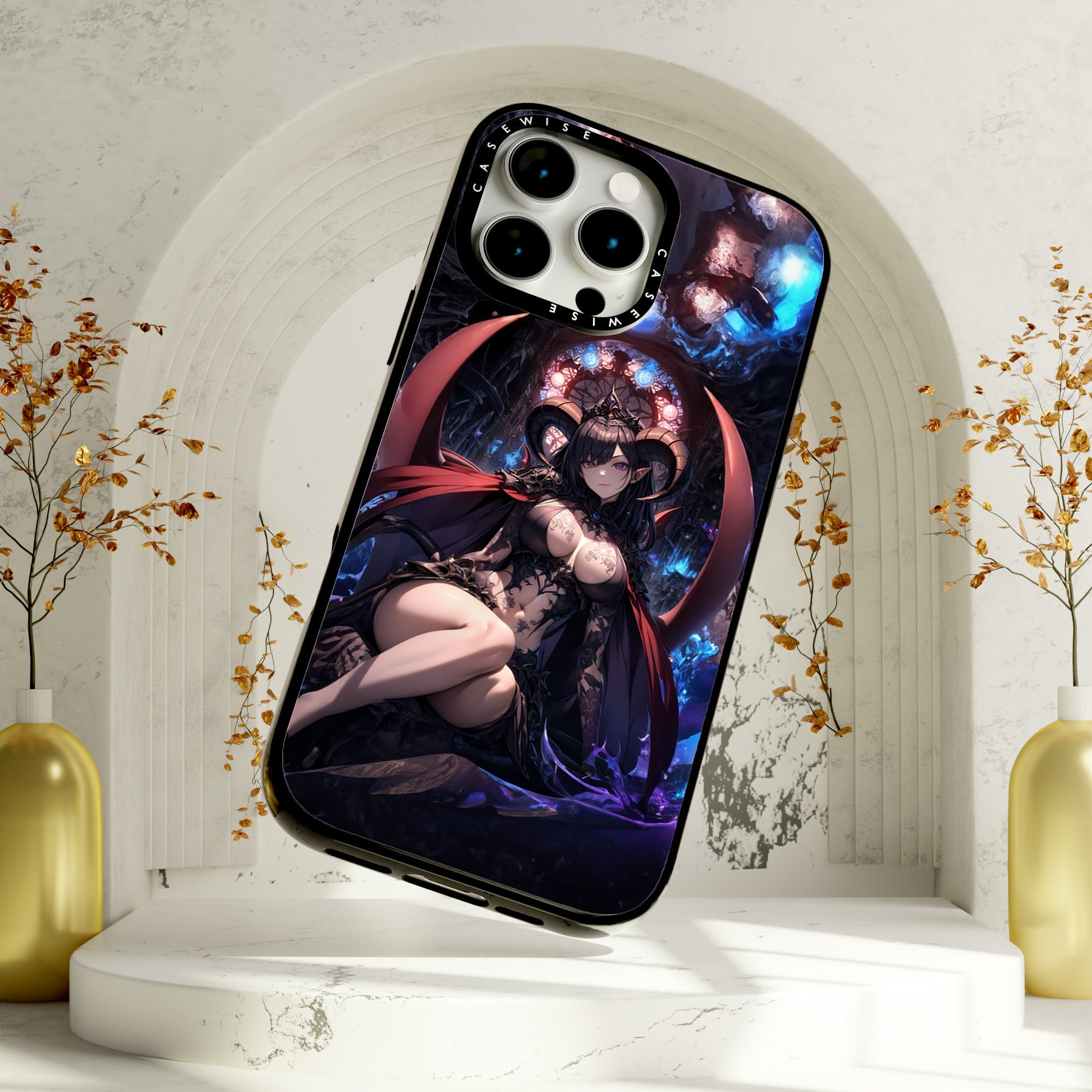 CASEWISE CASEWISE