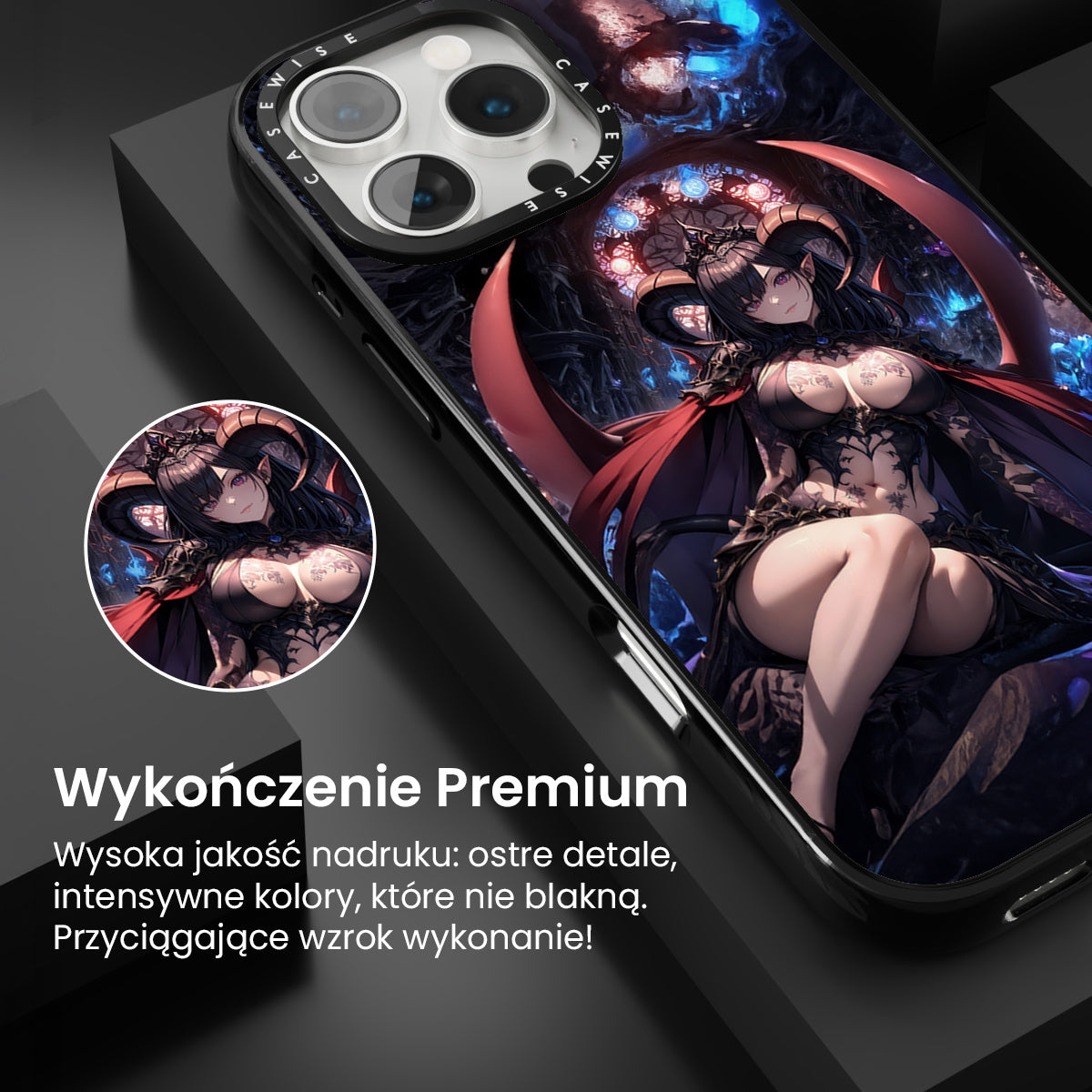 CASEWISE CASEWISE

Wykończenie Premium

Wysoka jakość nadruku: ostre detale, intensywne kolory, które nie blakną. Przyciągające wzrok wykonanie!